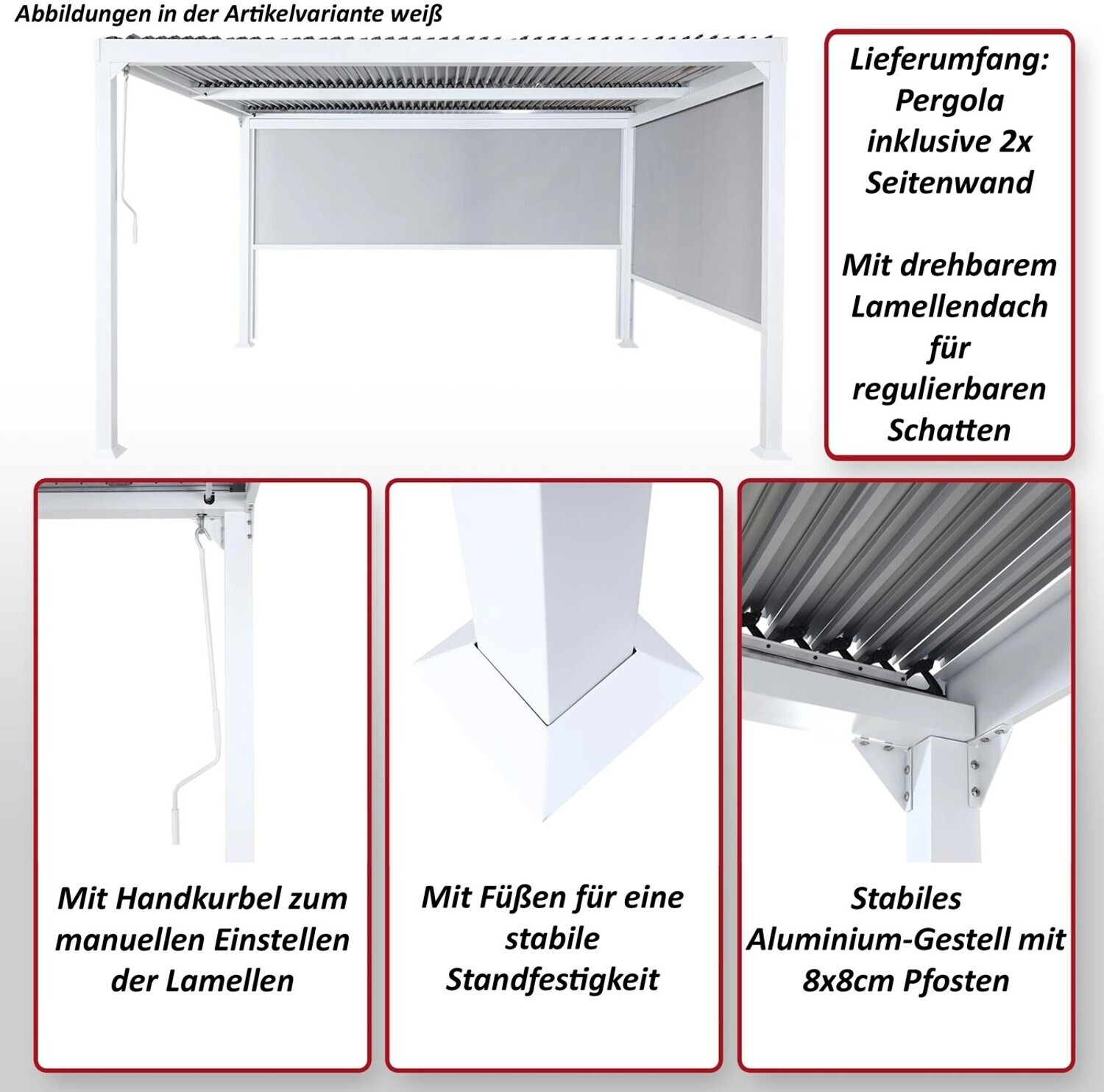 Abbildungen in der Artikelvariante weiß

Lieferumfang: Pergola inklusive 2x Seitenwand

Mit drehbarem Lamellendach für regulierbaren Schatten

Mit Handkurbel zum manuellen Einstellen der Lamellen

Mit Füßen für eine stabile Standfestigkeit

Stabiles Aluminium-Gestell mit 8x8cm Pfosten