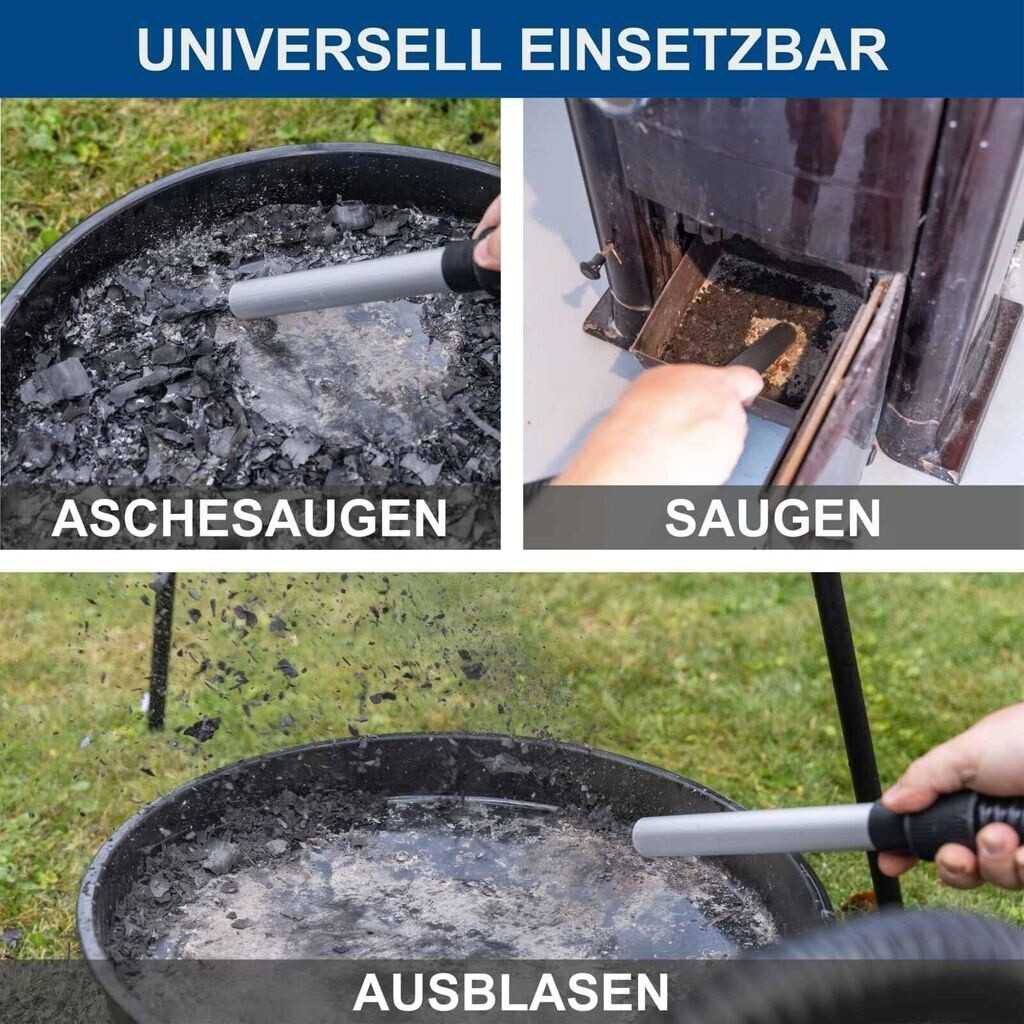 UNIVERSELL EINSETZBAR

ASCHESAUGEN

SAUGEN

AUSBLASEN