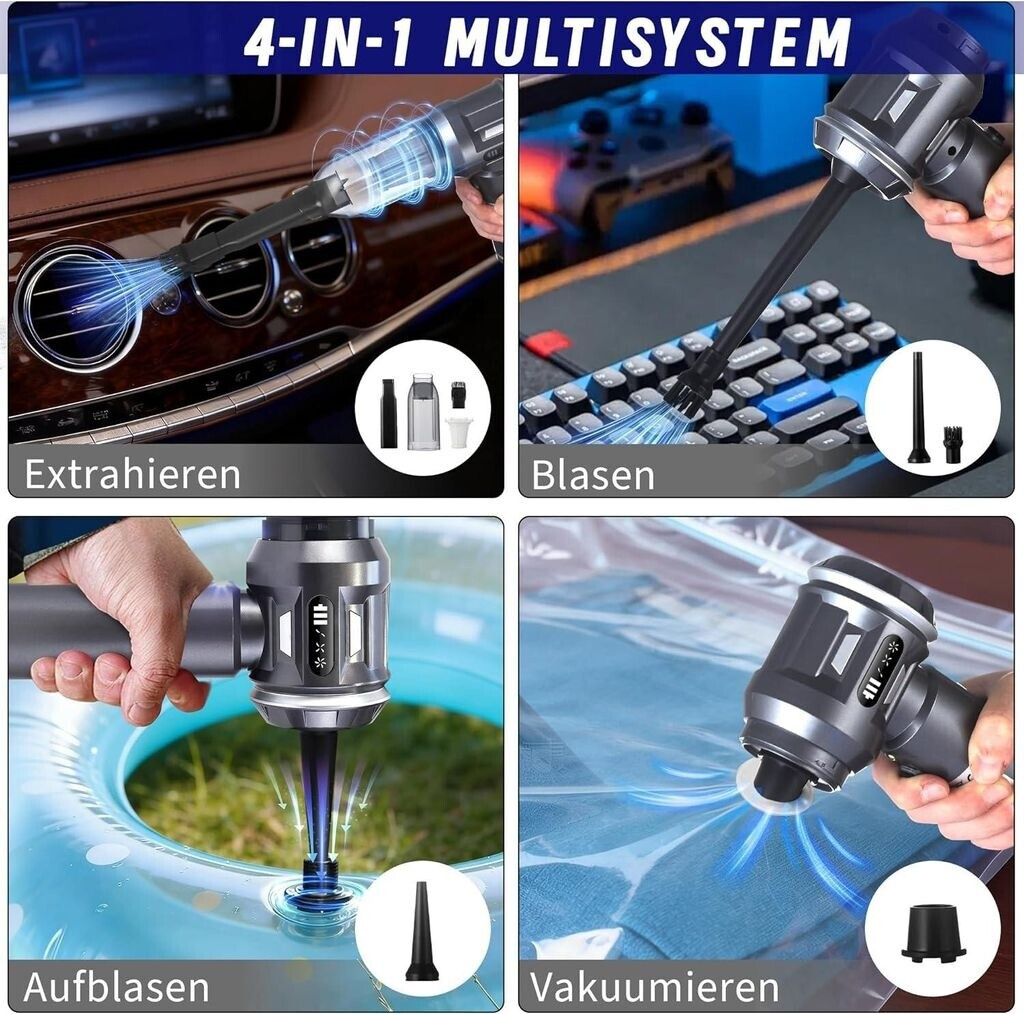 4-IN-1 MULTISYSTEM

Extrahieren

Blasen

Aufblasen

Vakuumieren