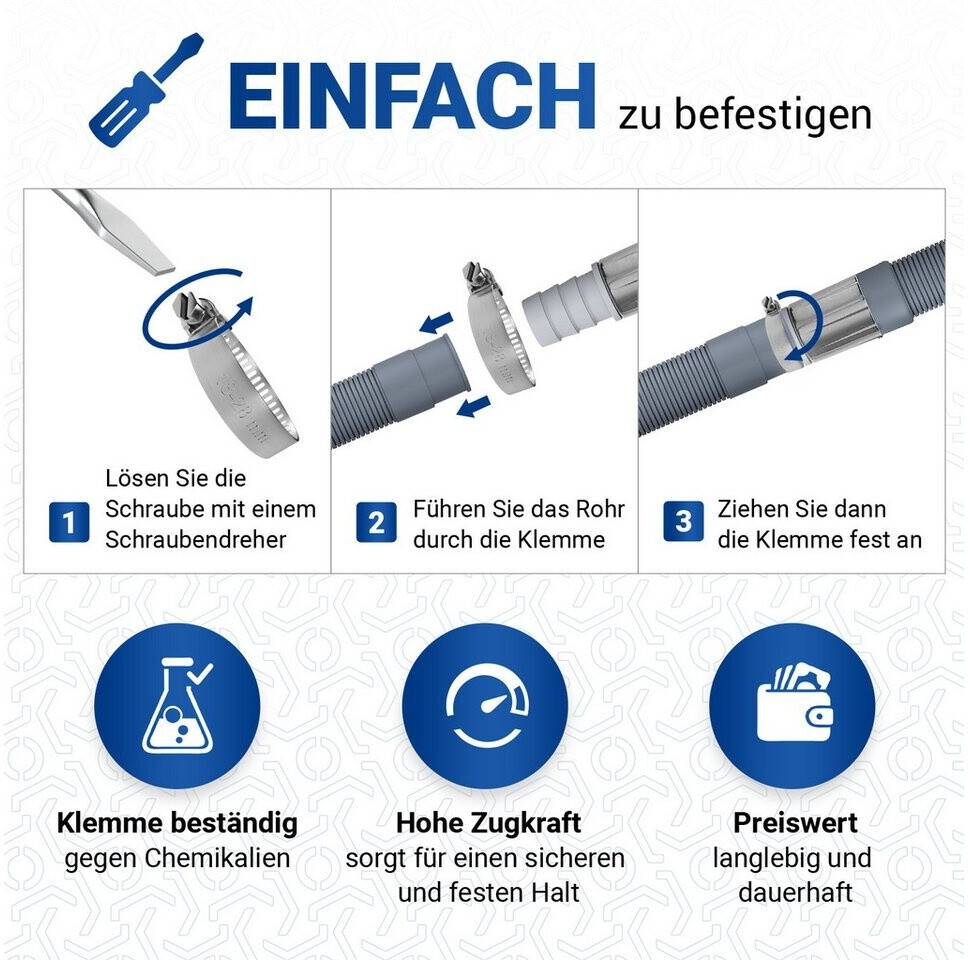 EINFACH zu befestigen

1 Lösen Sie die Schraube mit einem Schraubendreher

2 Führen Sie das Rohr durch die Klemme

3 Ziehen Sie dann die Klemme fest an

Klemme beständig gegen Chemikalien

Hohe Zugkraft sorgt für einen sicheren und festen Halt

Preiswert langlebig und dauerhaft