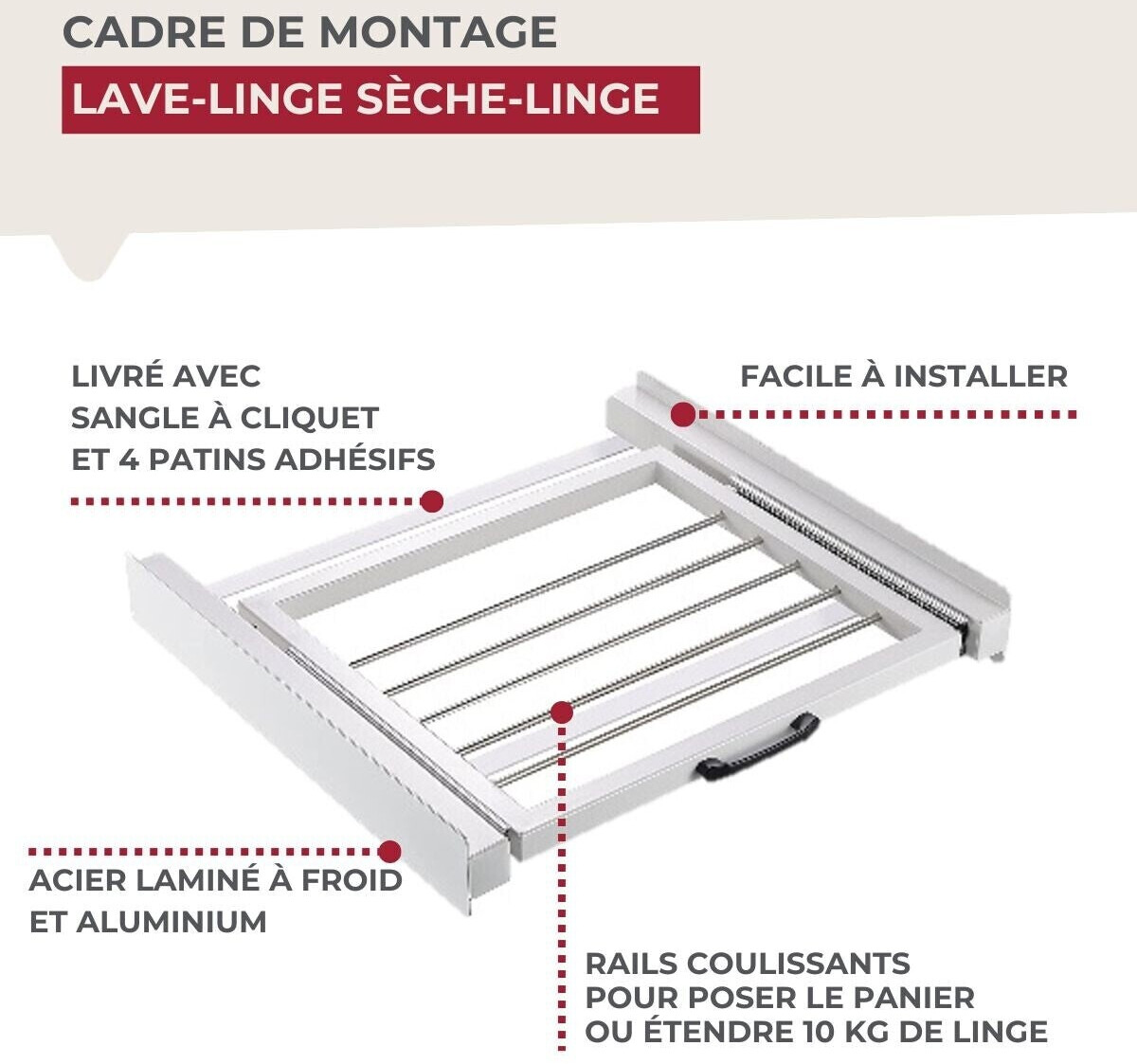 CADRE DE MONTAGE

LAVE-LINGE SÈCHE-LINGE

LIVRÉ AVEC SANGLE À CLIQUET ET 4 PATINS ADHÉSIFS

FACILE À INSTALLER

ACIER LAMINÉ À FROID ET ALUMINIUM

RAILS COULISSANTS POUR POSER LE PANIER OU ÉTENDRE 10 KG DE LINGE