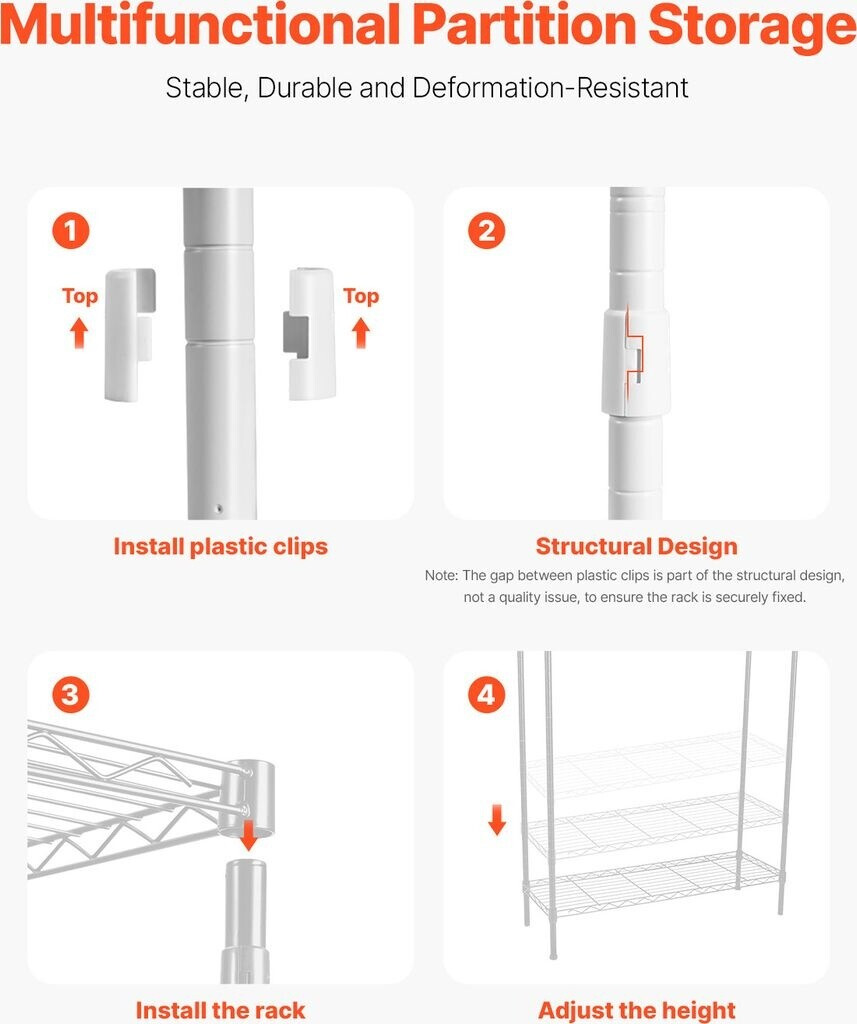 Multifunctional Partition Storage

Stable, Durable and Deformation-Resistant

1

Top

Top

Install plastic clips

2

Structural Design

Note: The gap between plastic clips is part of the structural design, not a quality issue, to ensure the rack is securely fixed.

3

Install the rack

4

Adjust the height