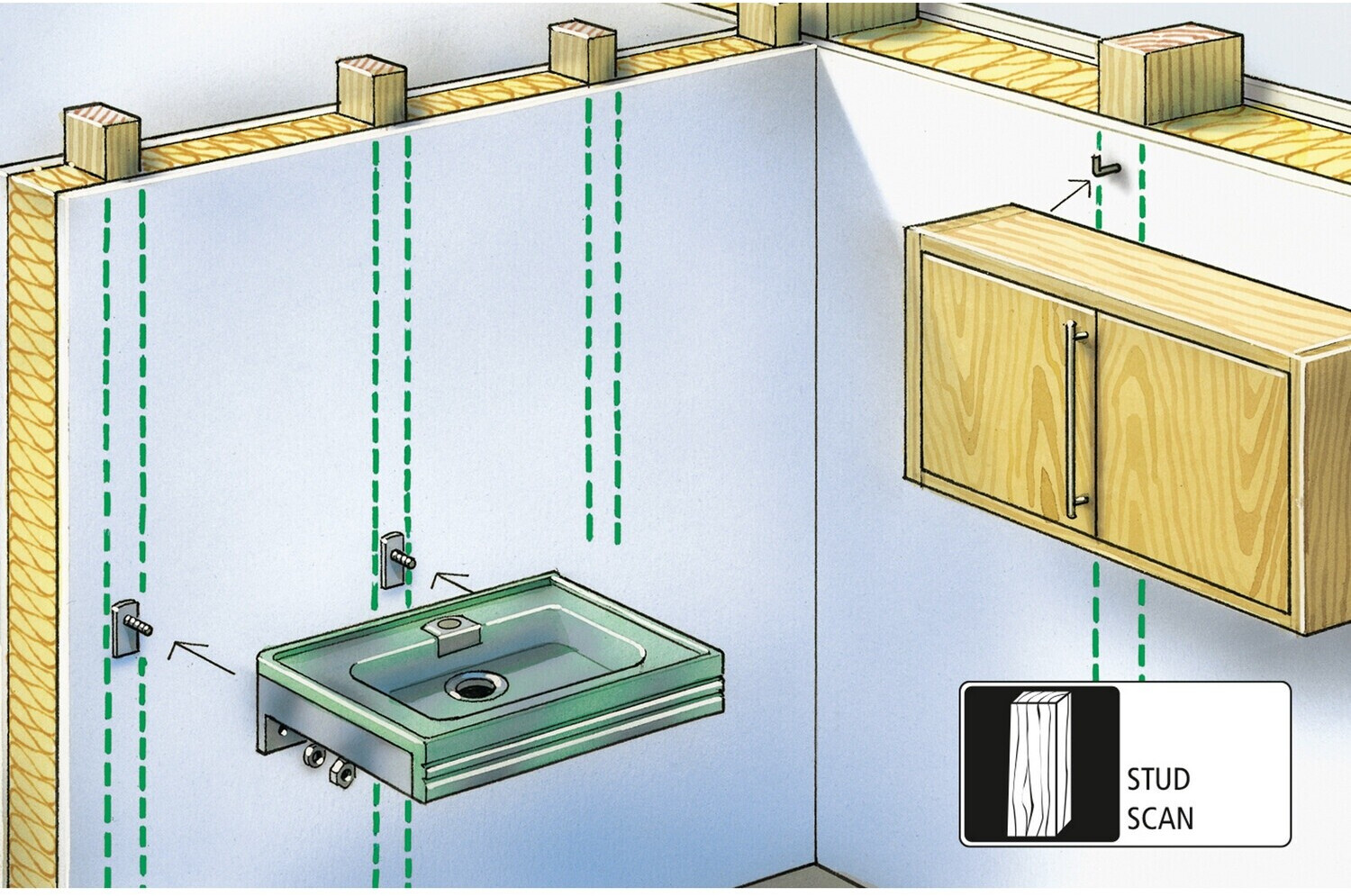 STUD
SCAN