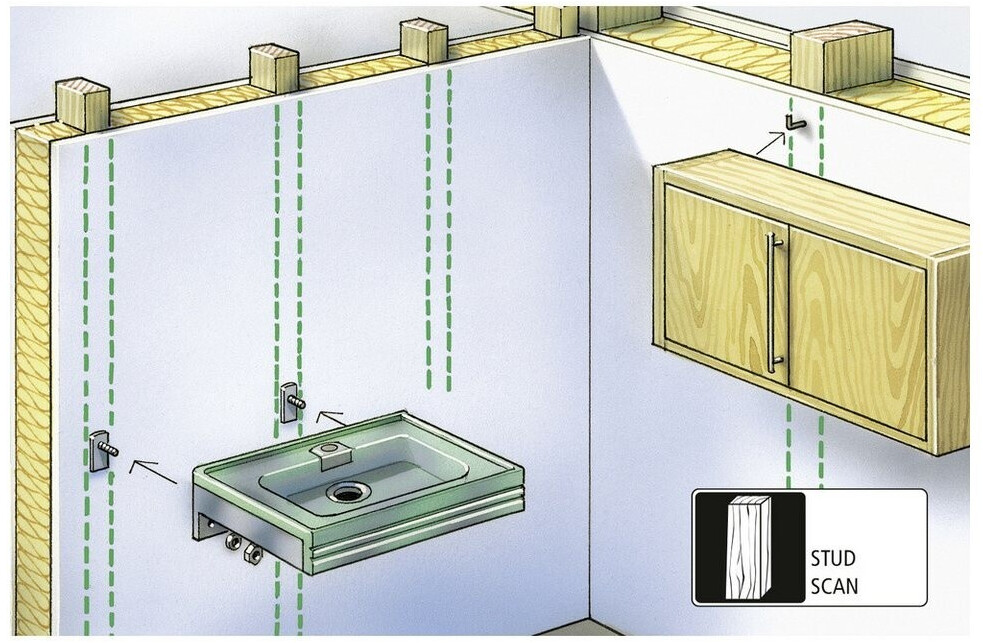 STUD
SCAN