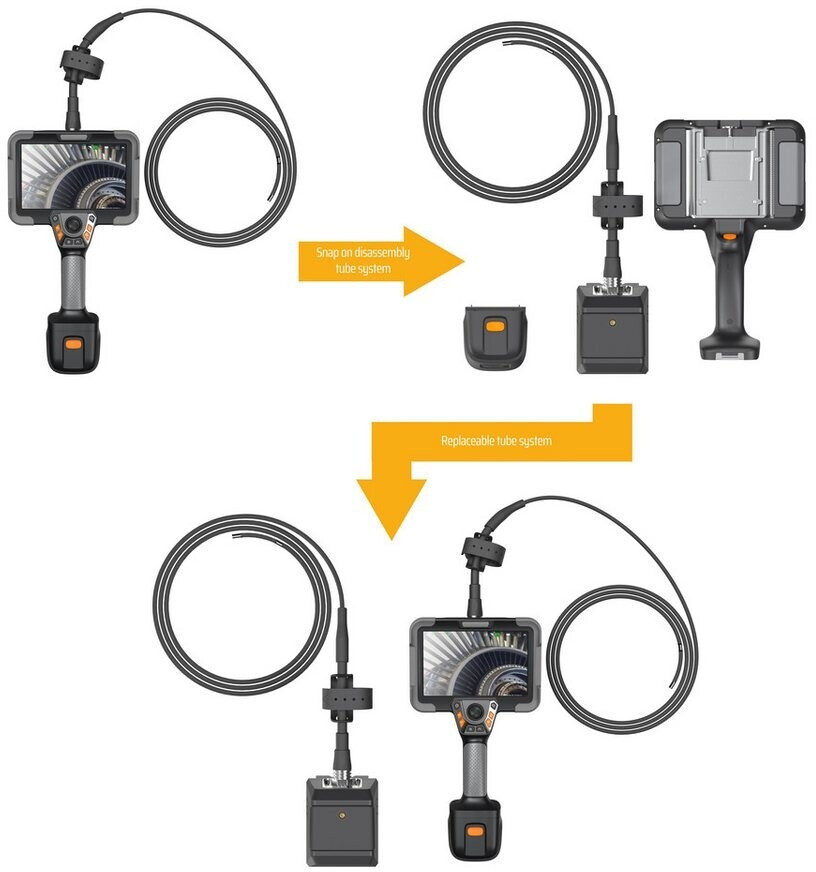 Snap on disassembly tube system

Replaceable tube system