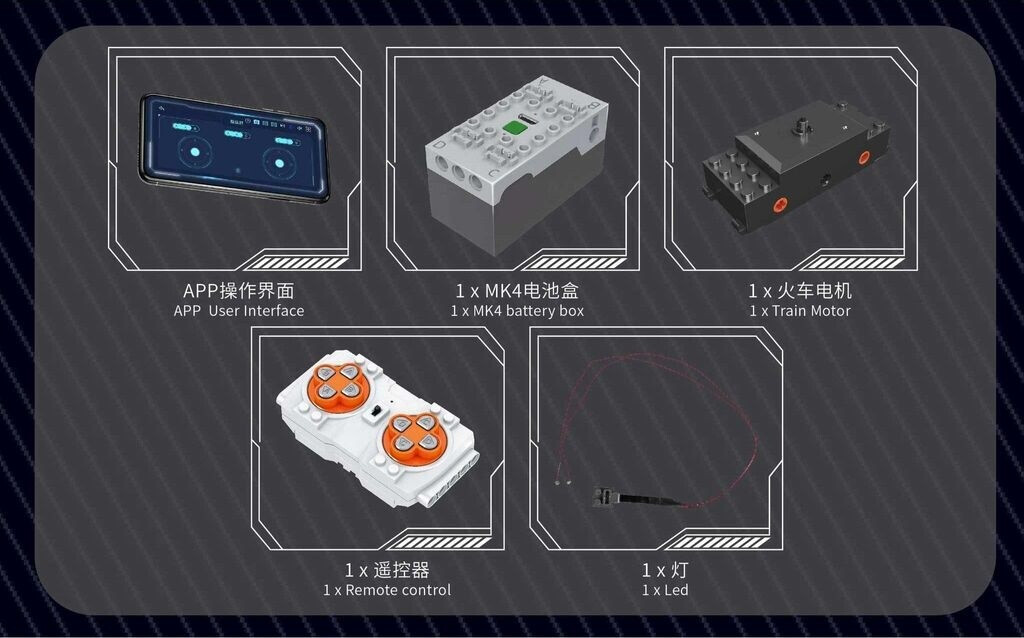 APP操作界面
APP User Interface

1 x MK4电池盒
1 x MK4 battery box

1 x 火车电机
1 x Train Motor

1 x 遥控器
1 x Remote control

1 x 灯
1 x Led