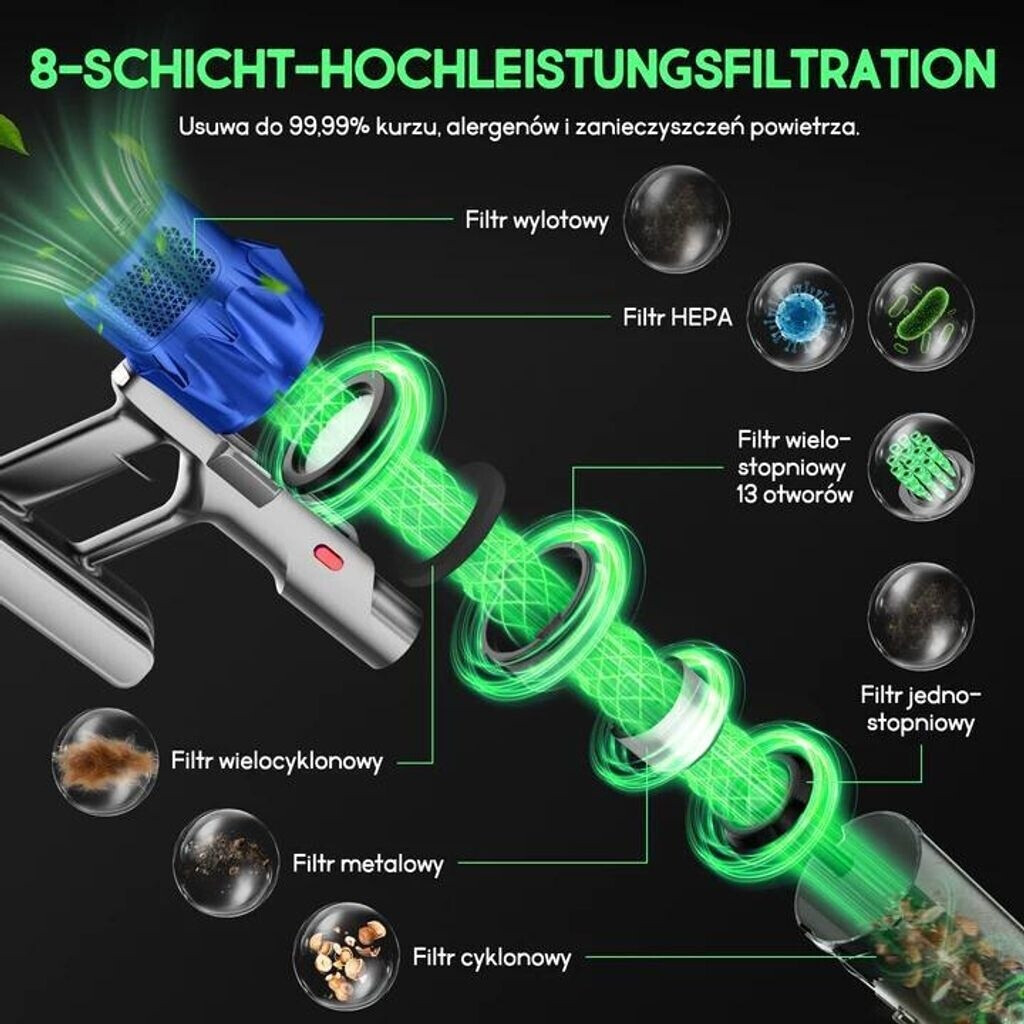 8-SCHICHT-HOCHLEISTUNGSFILTRATION

Usuwa do 99,99% kurzu, alergenów i zanieczyszczeń powietrza.

Filtr wylotowy

Filtr HEPA

Filtr wielostopniowy 13 otworów

Filtr jednostopniowy

Filtr wielocyklonowy

Filtr metalowy

Filtr cyklonowy