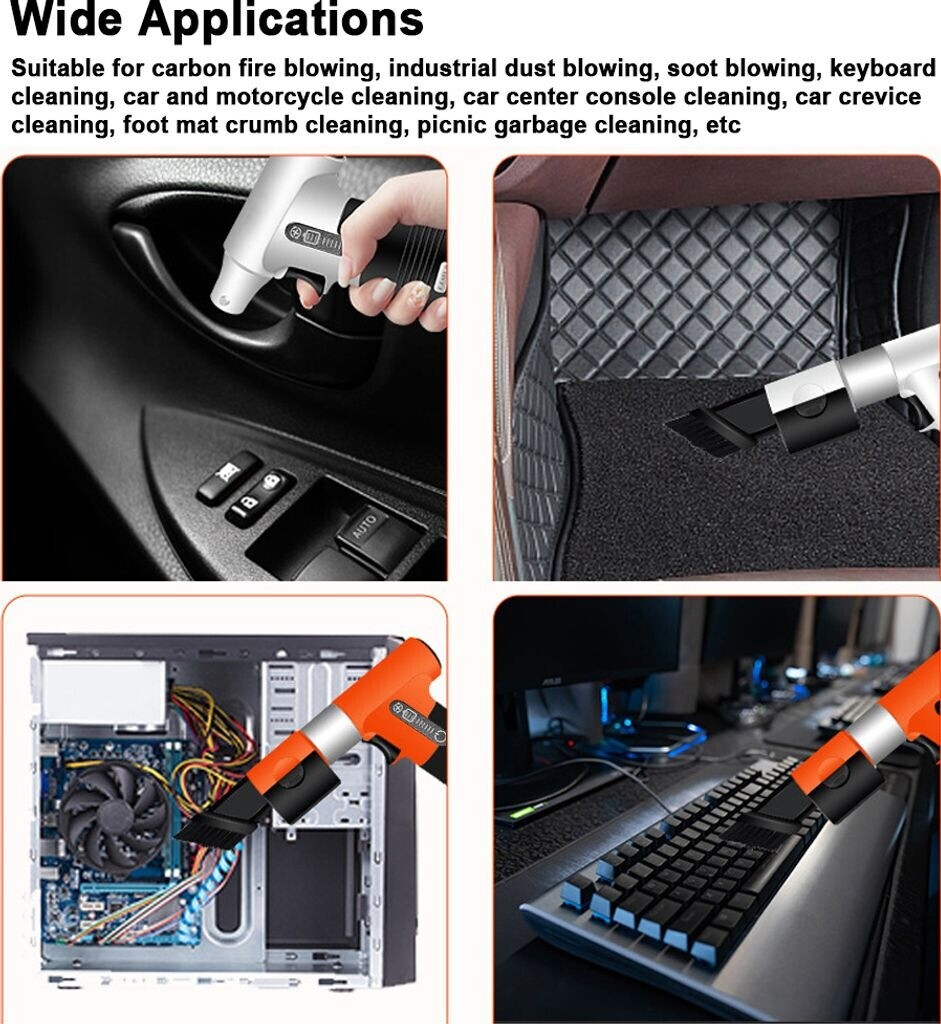 Wide Applications

Suitable for carbon fire blowing, industrial dust blowing, soot blowing, keyboard cleaning, car and motorcycle cleaning, car center console cleaning, car crevice cleaning, foot mat crumb cleaning, picnic garbage cleaning, etc

AUTO