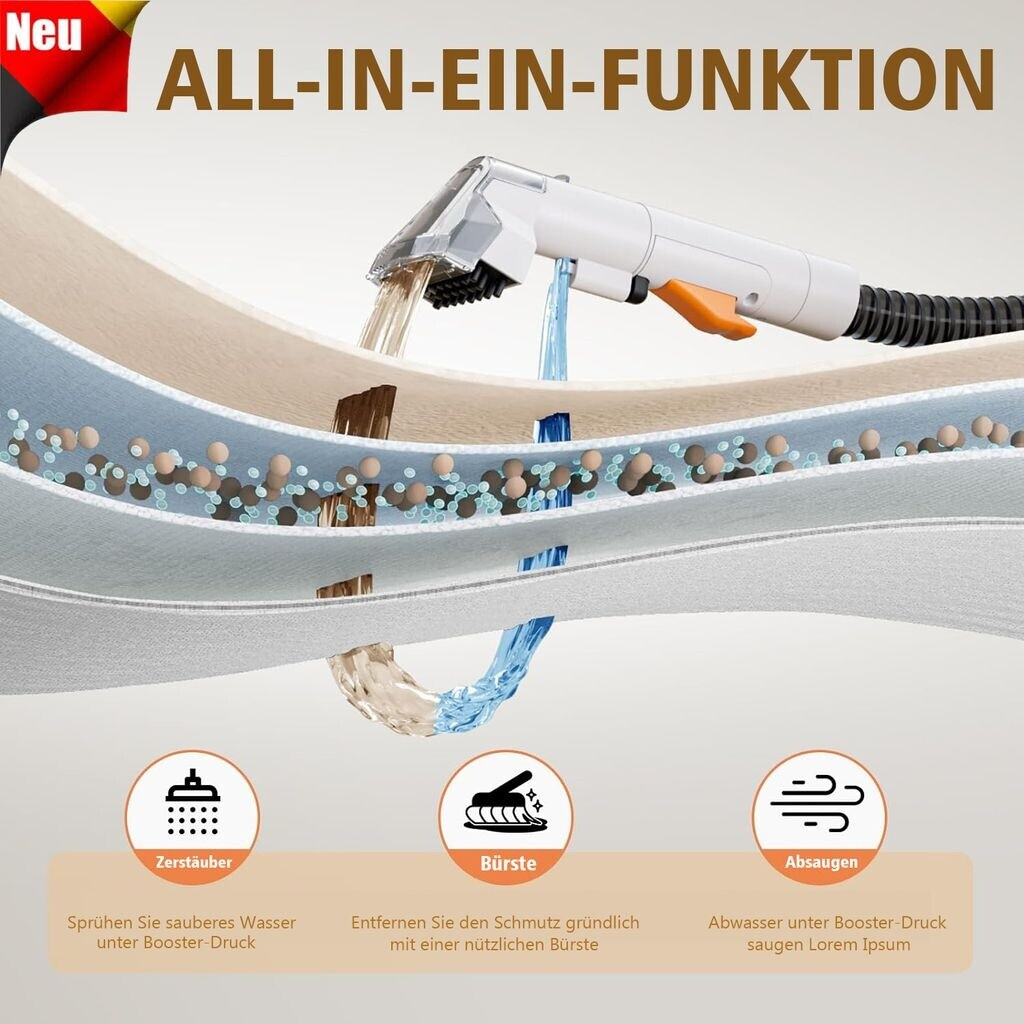 Neu

ALL-IN-EIN-FUNKTION

Zerstäuber

Sprühen Sie sauberes Wasser unter Booster-Druck

Bürste

Entfernen Sie den Schmutz gründlich mit einer nützlichen Bürste

Absaugen

Abwasser unter Booster-Druck saugen Lorem Ipsum