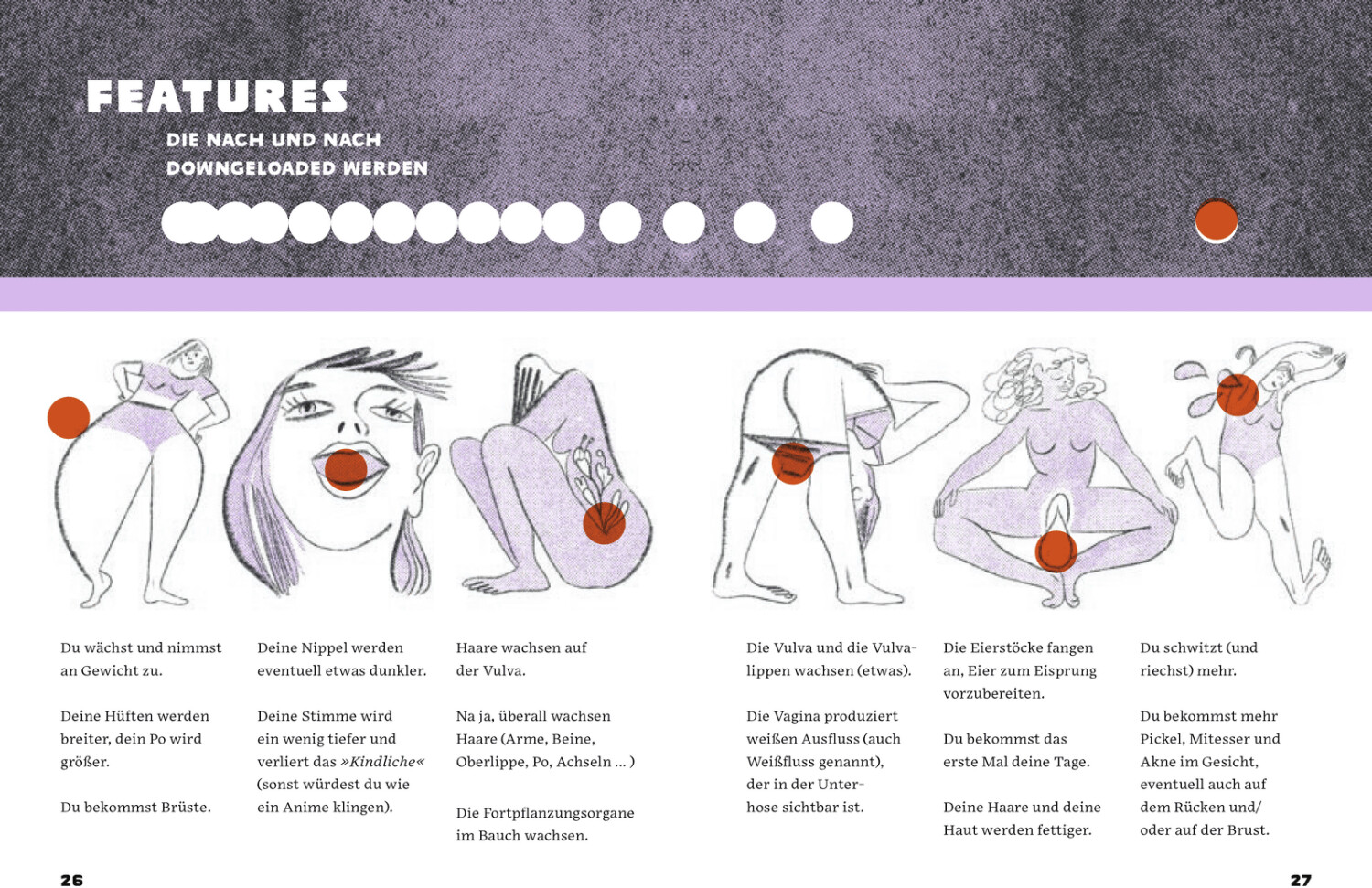 FEATURES
DIE NACH UND NACH DOWNGELOADED WERDEN

Du wächst und nimmst an Gewicht zu.

Deine Hüften werden breiter, dein Po wird größer.

Du bekommst Brüste.

Deine Nippel werden eventuell etwas dunkler.

Deine Stimme wird ein wenig tiefer und verliert das »Kindliche« (sonst würdest du wie ein Anime klingen).

Haare wachsen auf der Vulva.

Na ja, überall wachsen Haare (Arme, Beine, Oberlippe, Po, Achseln ... )

Die Fortpflanzungsorgane im Bauch wachsen.

Die Vulva und die Vulvalippen wachsen (etwas).

Die Vagina produziert weißen Ausfluss (auch Weißfluss genannt), der in der Unterhose sichtbar ist.

Die Eierstöcke fangen an, Eier zum Eisprung vorzubereiten.

Du bekommst das erste Mal deine Tage.

Deine Haare und deine Haut werden fettiger.

Du schwitzt (und riechst) mehr.

Du bekommst mehr Pickel, Mitesser und Akne im Gesicht, eventuell auch auf dem Rücken und/ oder auf der Brust.

26

27