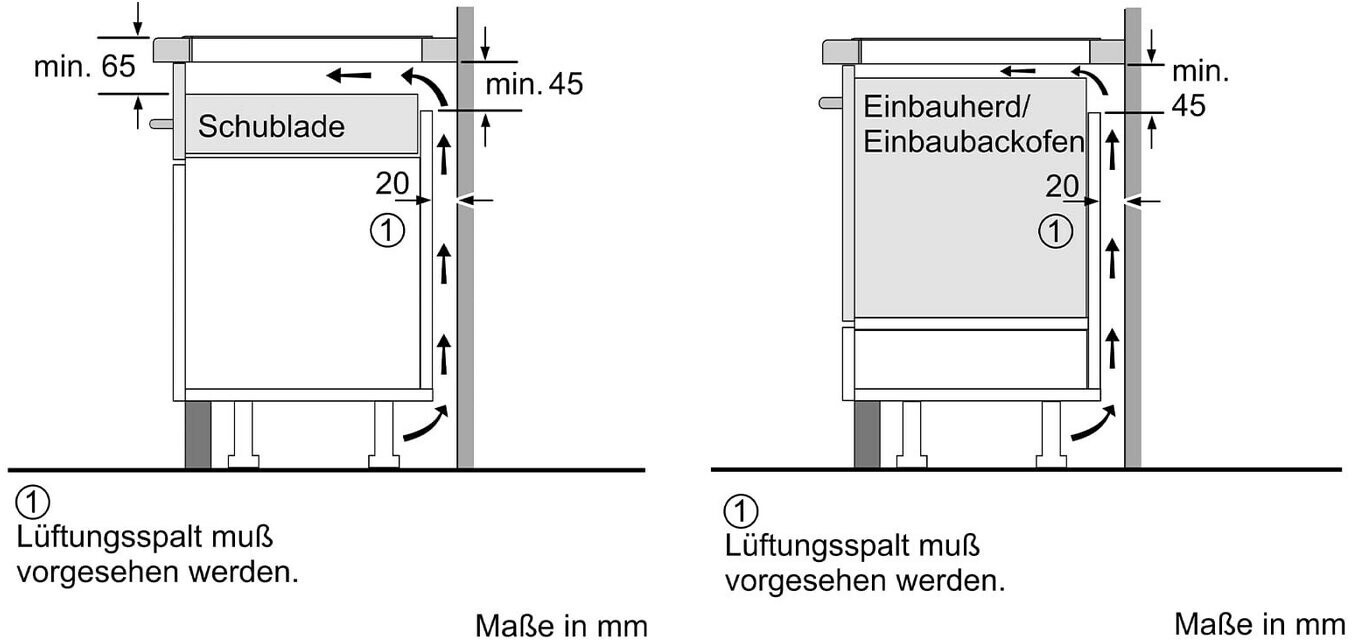 min. 65

min. 45

Schublade

20

①

①
Lüftungsspalt muß vorgesehen werden.

Maße in mm

min. 45

Einbauherd/ Einbaubackofen

20

①

①
Lüftungsspalt muß vorgesehen werden.

Maße in mm