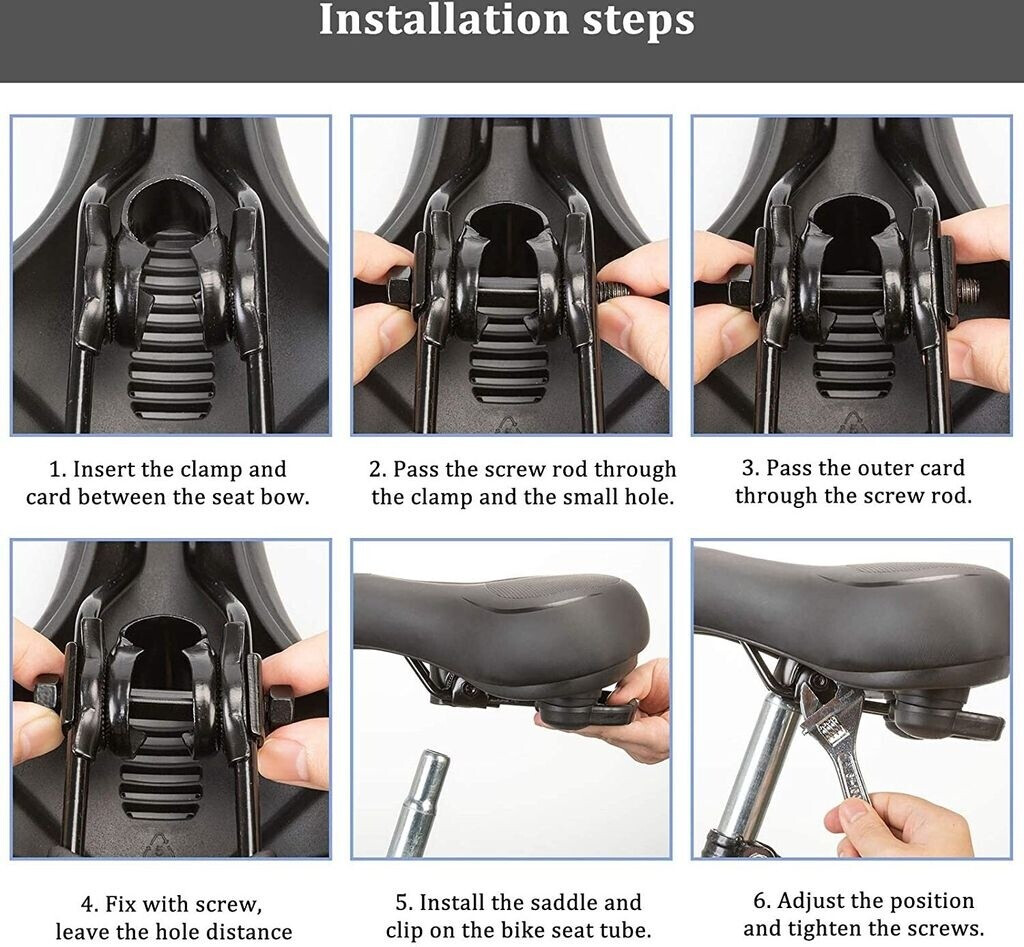 Installation steps

1. Insert the clamp and card between the seat bow.

2. Pass the screw rod through the clamp and the small hole.

3. Pass the outer card through the screw rod.

4. Fix with screw, leave the hole distance

5. Install the saddle and clip on the bike seat tube.

6. Adjust the position and tighten the screws.