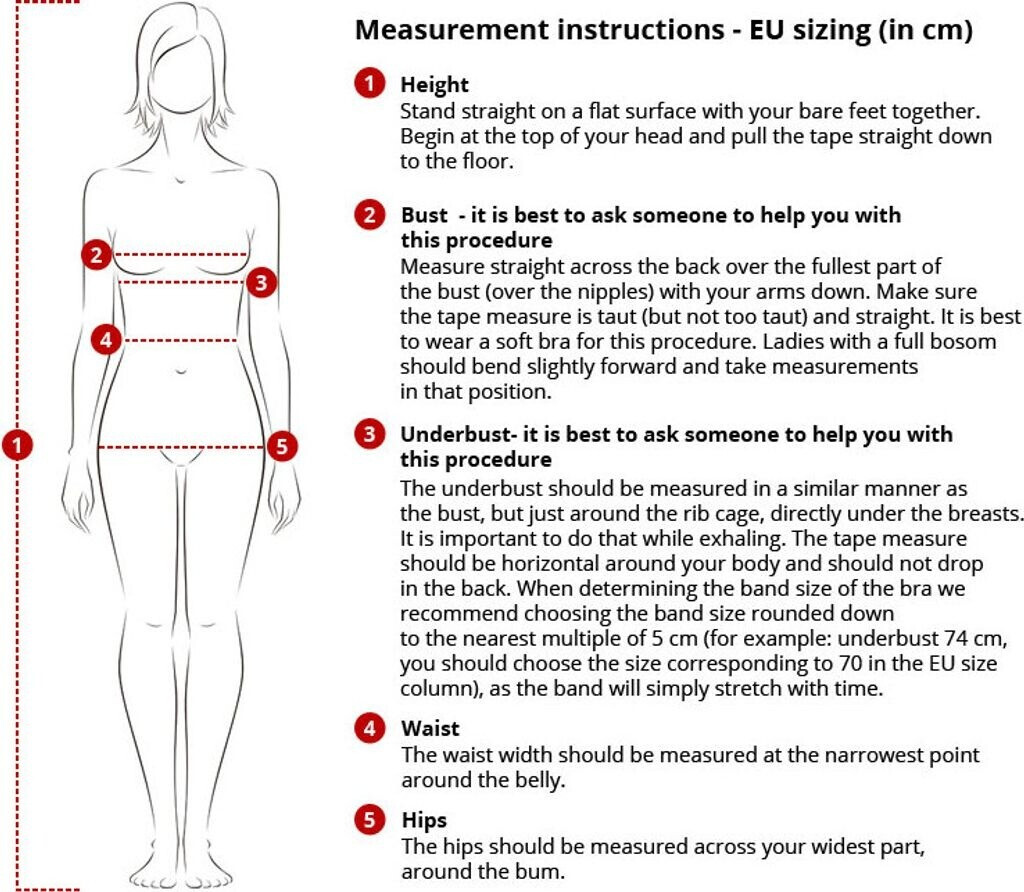 2
3
4
1
5

Measurement instructions - EU sizing (in cm)

1 Height
Stand straight on a flat surface with your bare feet together. Begin at the top of your head and pull the tape straight down to the floor.

2 Bust - it is best to ask someone to help you with this procedure
Measure straight across the back over the fullest part of the bust (over the nipples) with your arms down. Make sure the tape measure is taut (but not too taut) and straight. It is best to wear a soft bra for this procedure. Ladies with a full bosom should bend slightly forward and take measurements in that position.

3 Underbust- it is best to ask someone to help you with this procedure
The underbust should be measured in a similar manner as the bust, but just around the rib cage, directly under the breasts. It is important to do that while exhaling. The tape measure should be horizontal around your body and should not drop in the back. When determining the band size of the bra we recommend choosing the band size rounded down to the nearest multiple of 5 cm (for example: underbust 74 cm, you should choose the size corresponding to 70 in the EU size column), as the band will simply stretch with time.

4 Waist
The waist width should be measured at the narrowest point around the belly.

5 Hips
The hips should be measured across your widest part, around the bum.