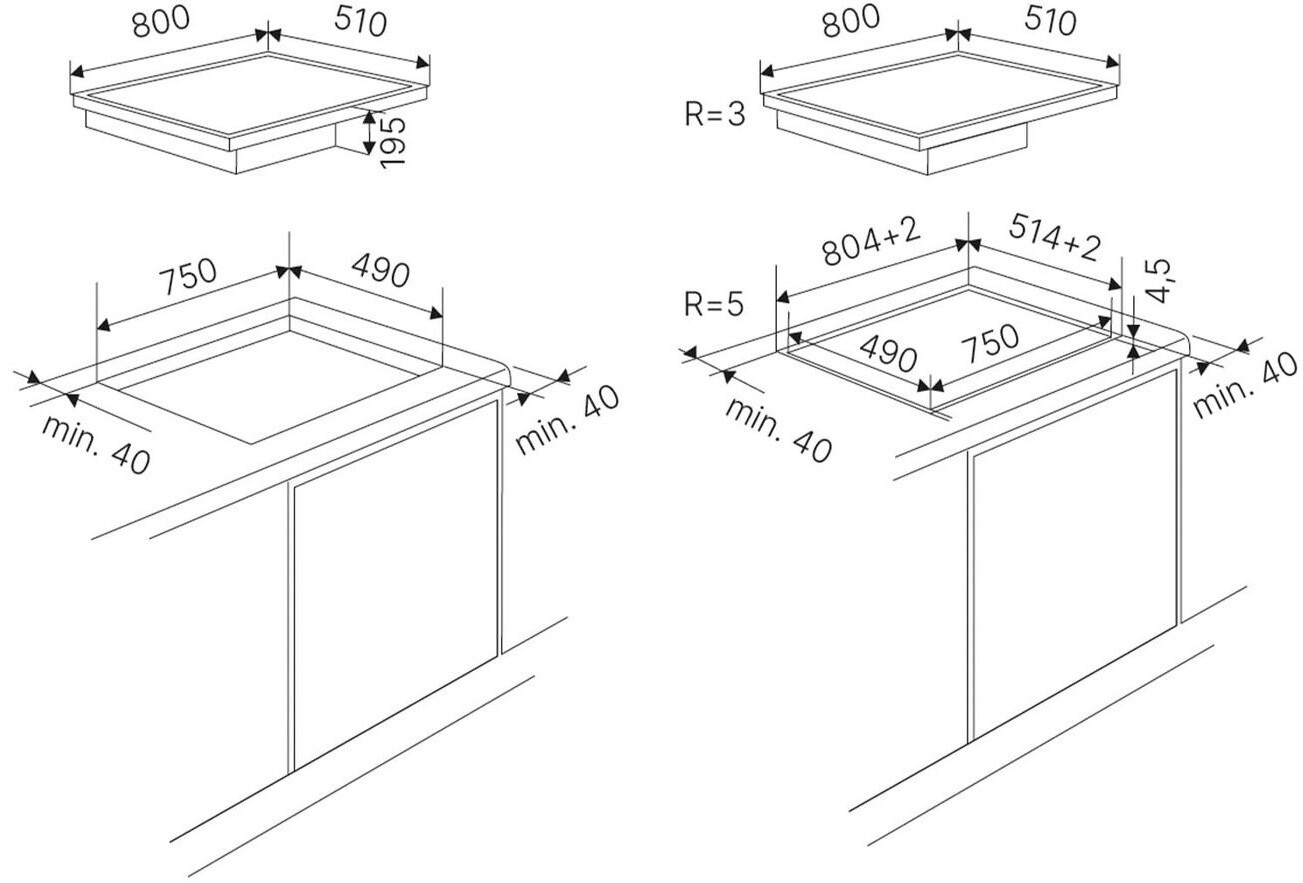 800
510
195
750
490
min. 40
min. 40
800
510
R=3
804+2
514+2
4,5
R=5
490
750
min. 40
min. 40