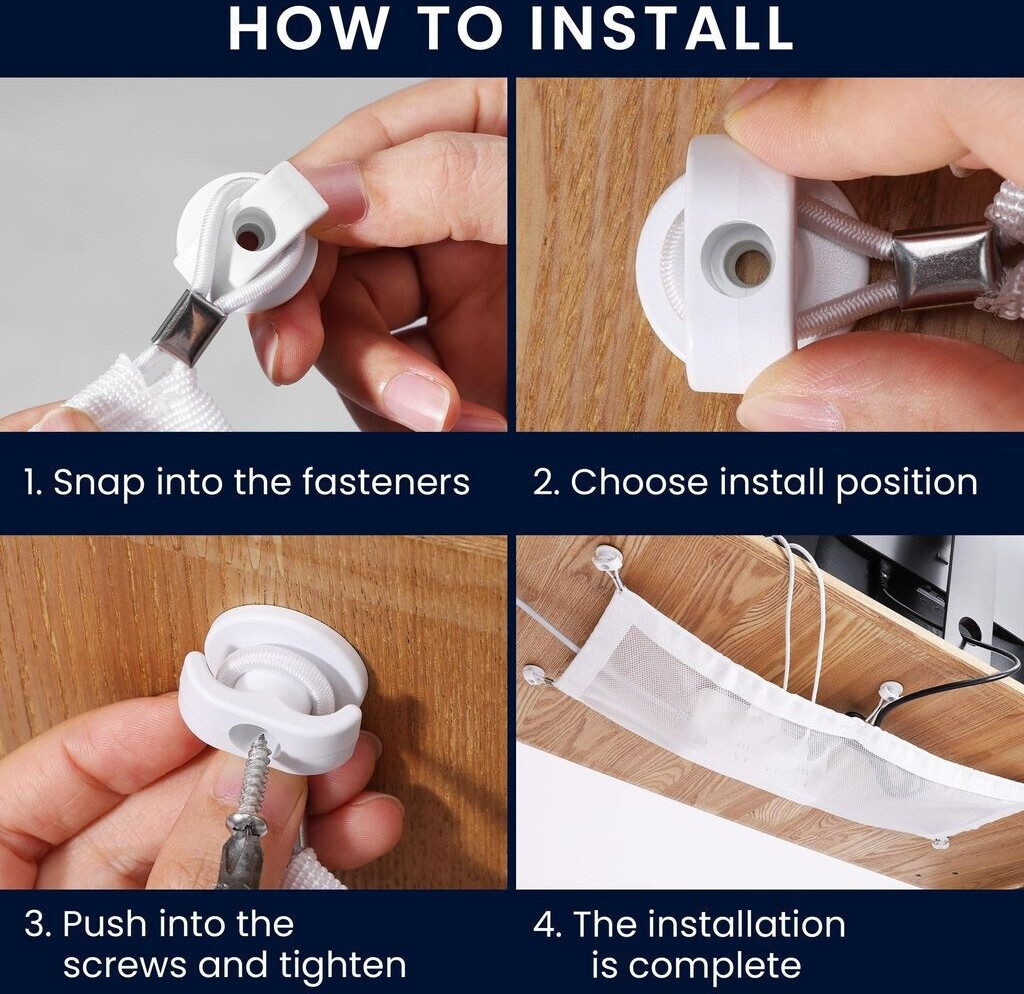 HOW TO INSTALL

1. Snap into the fasteners

2. Choose install position

3. Push into the screws and tighten

4. The installation is complete