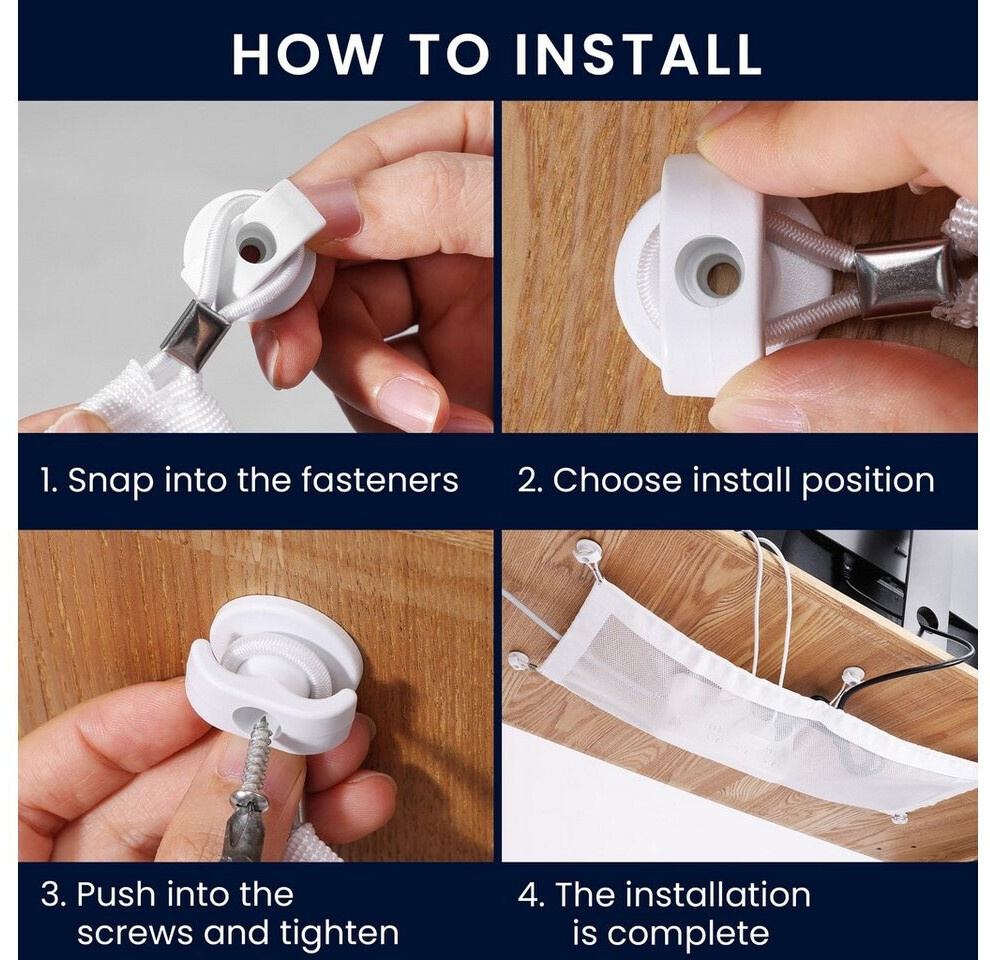 HOW TO INSTALL

1. Snap into the fasteners

2. Choose install position

3. Push into the screws and tighten

4. The installation is complete