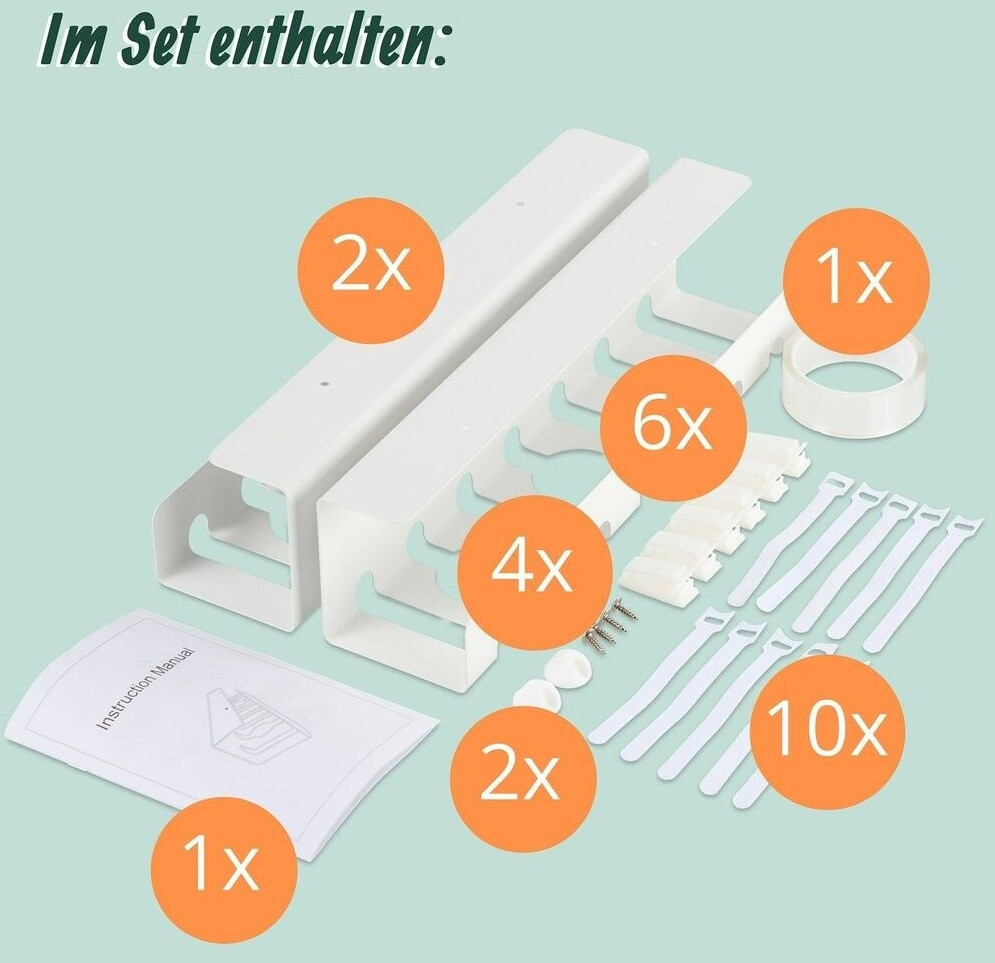 Im Set enthalten:

2x

1x

6x

4x

Instruction Manual

2x

10x

1x