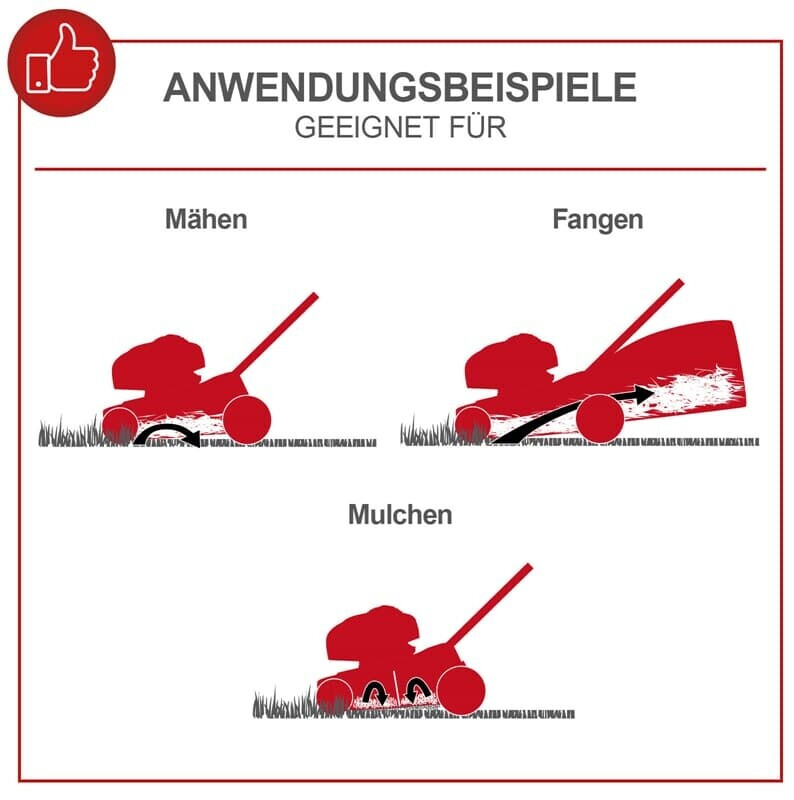 ANWENDUNGSBEISPIELE
GEEIGNET FÜR

Mähen

Fangen

Mulchen