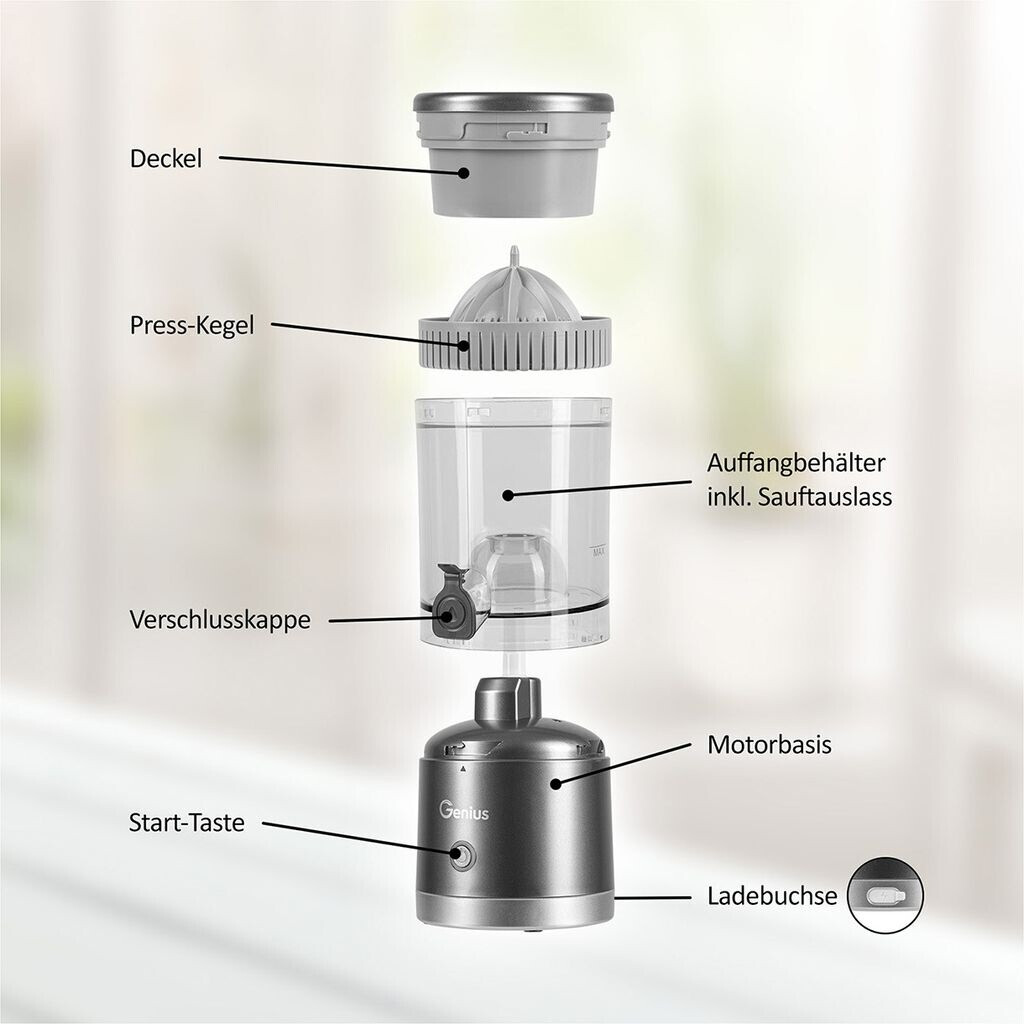 Deckel

Press-Kegel

Auffangbehälter inkl. Sauftauslass

MAX

Verschlusskappe

Motorbasis

Genius

Start-Taste

Ladebuchse