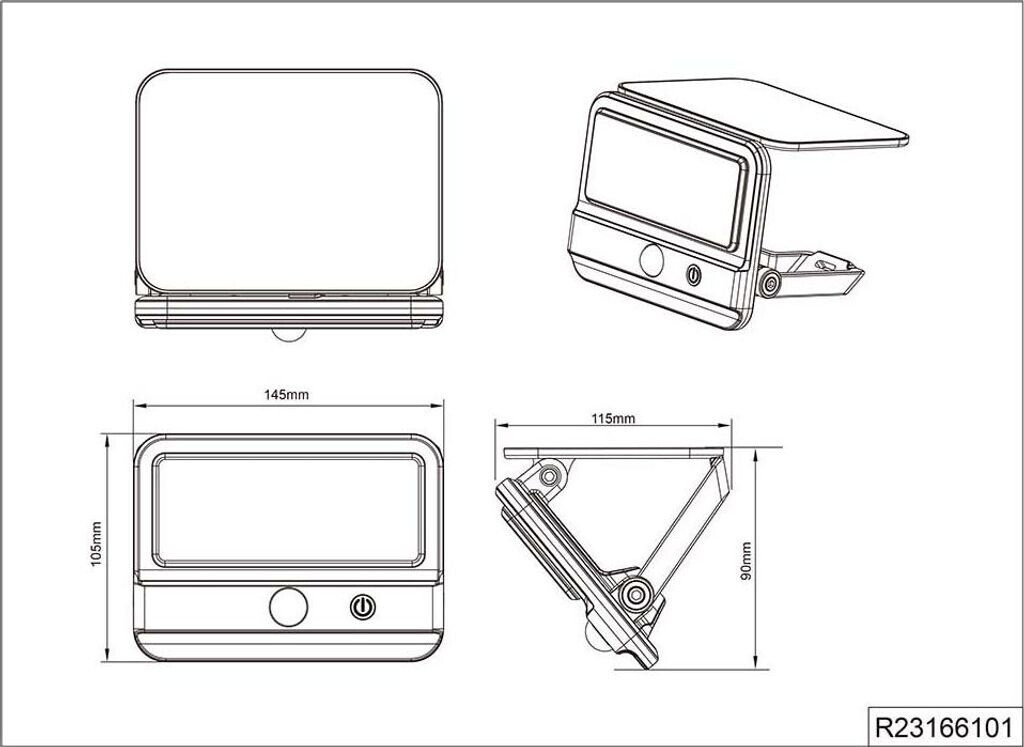 145mm

105mm

115mm

90mm

R23166101