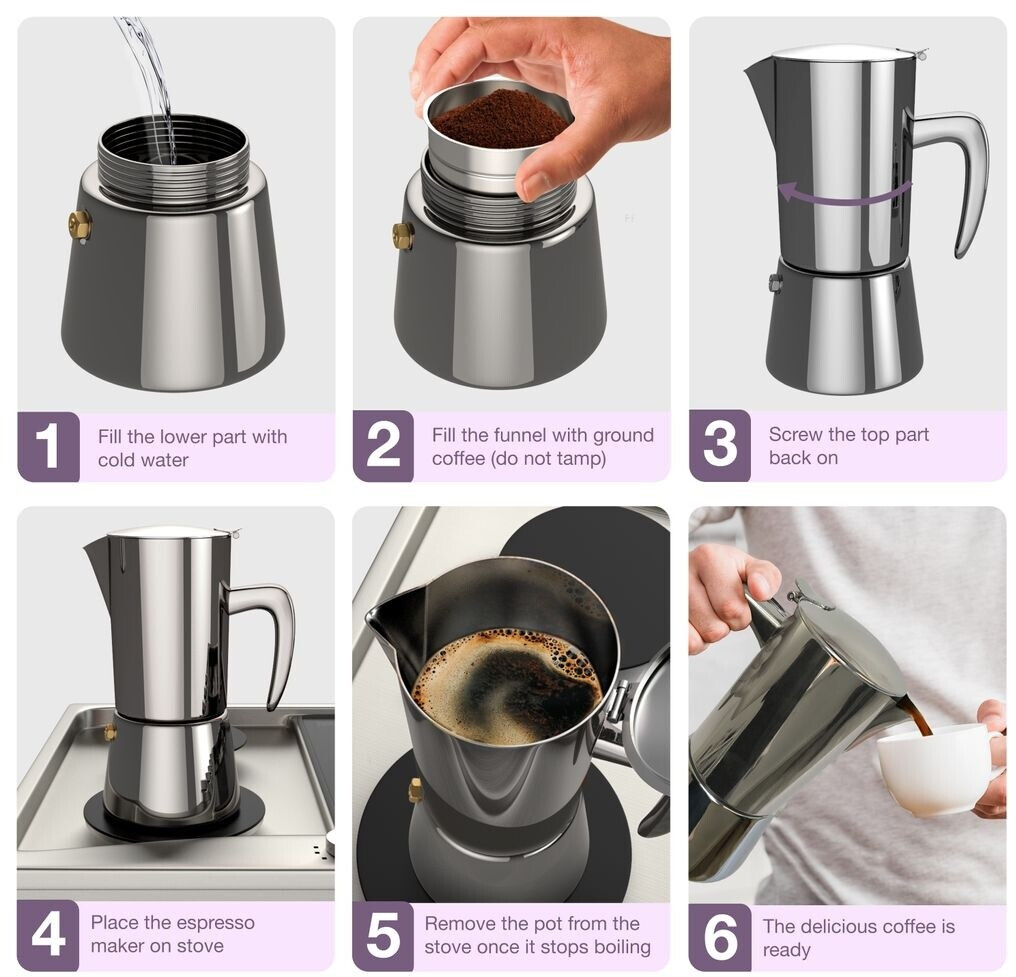 1 Fill the lower part with cold water

2 Fill the funnel with ground coffee (do not tamp)

3 Screw the top part back on

4 Place the espresso maker on stove

5 Remove the pot from the stove once it stops boiling

6 The delicious coffee is ready