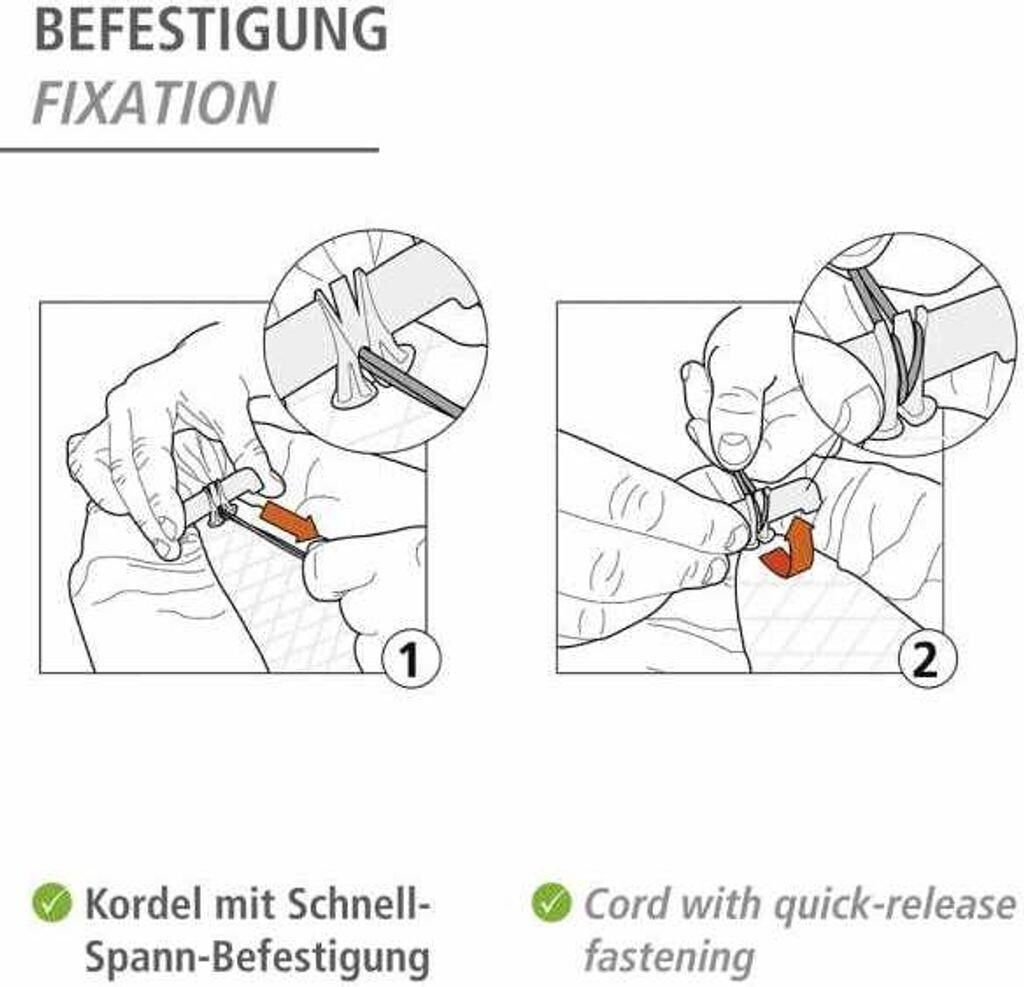 BEFESTIGUNG
FIXATION

1

2

Kordel mit Schnell-Spann-Befestigung

Cord with quick-release fastening