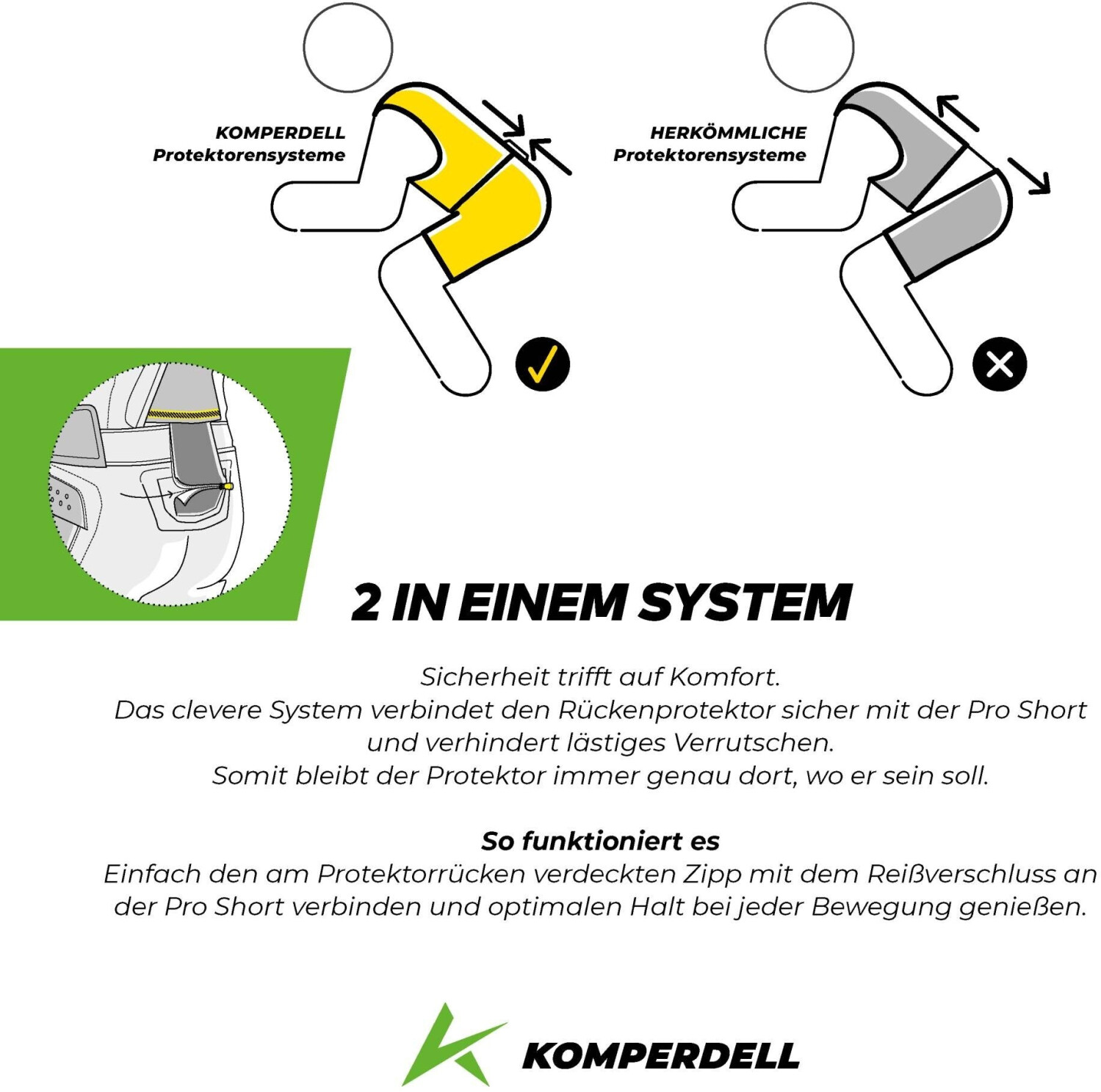 KOMPERDELL
Protektorensysteme

HERKÖMMLICHE
Protektorensysteme

2 IN EINEM SYSTEM

Sicherheit trifft auf Komfort.
Das clevere System verbindet den Rückenprotektor sicher mit der Pro Short und verhindert lästiges Verrutschen.
Somit bleibt der Protektor immer genau dort, wo er sein soll.

So funktioniert es
Einfach den am Protektorrücken verdeckten Zipp mit dem Reißverschluss an der Pro Short verbinden und optimalen Halt bei jeder Bewegung genießen.

KOMPERDELL