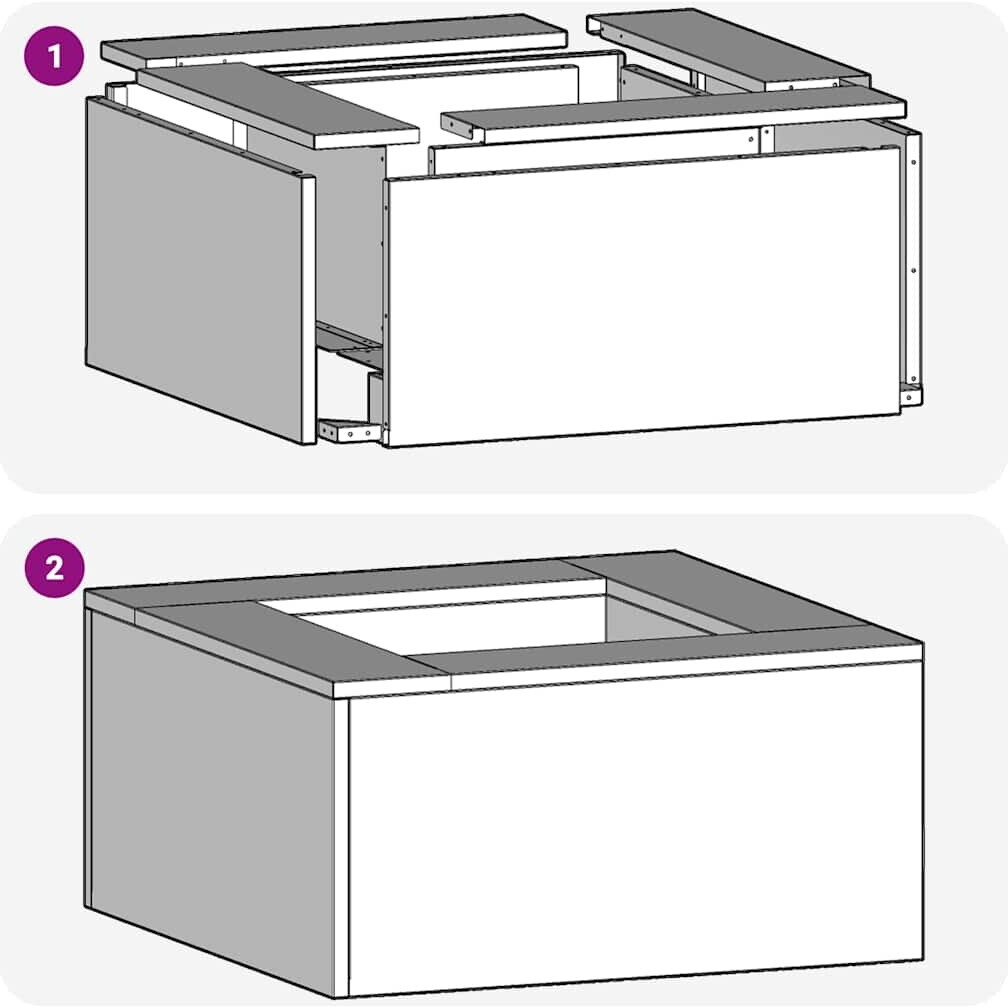 1

2