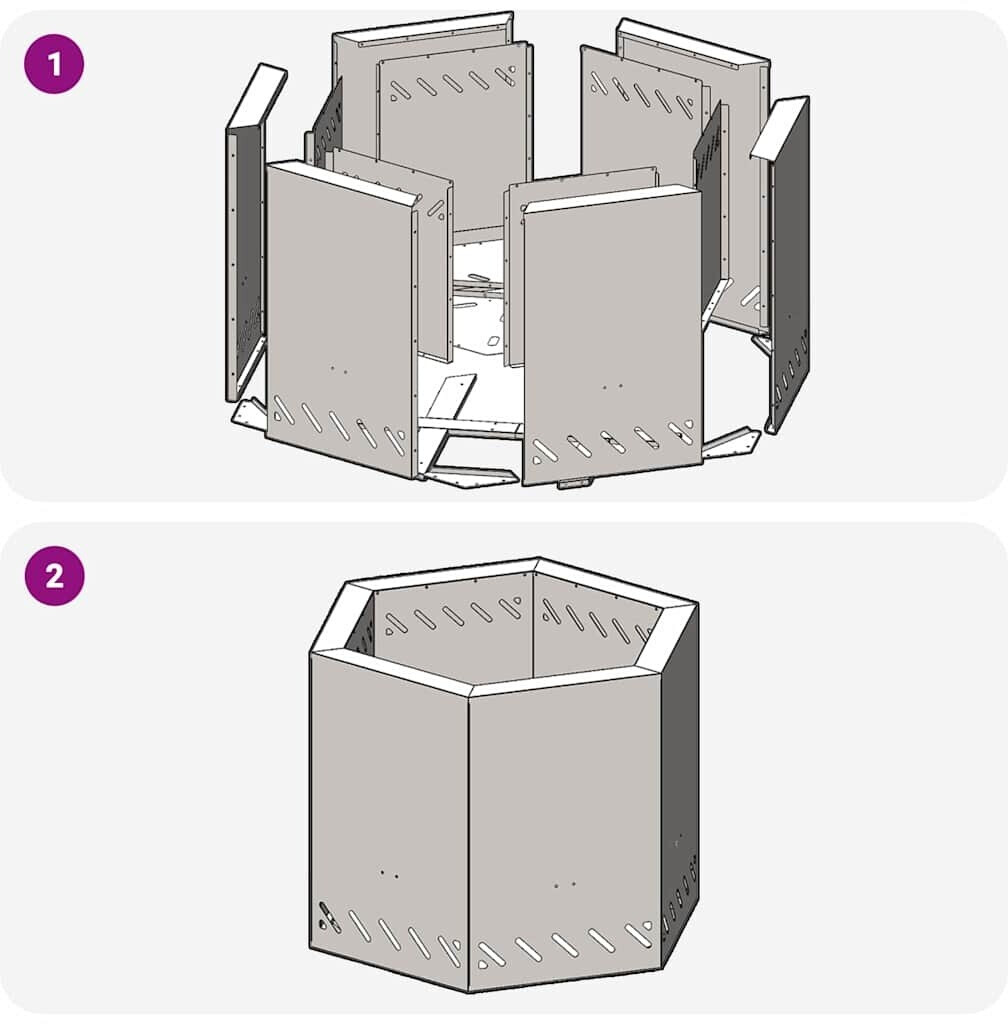 1

2