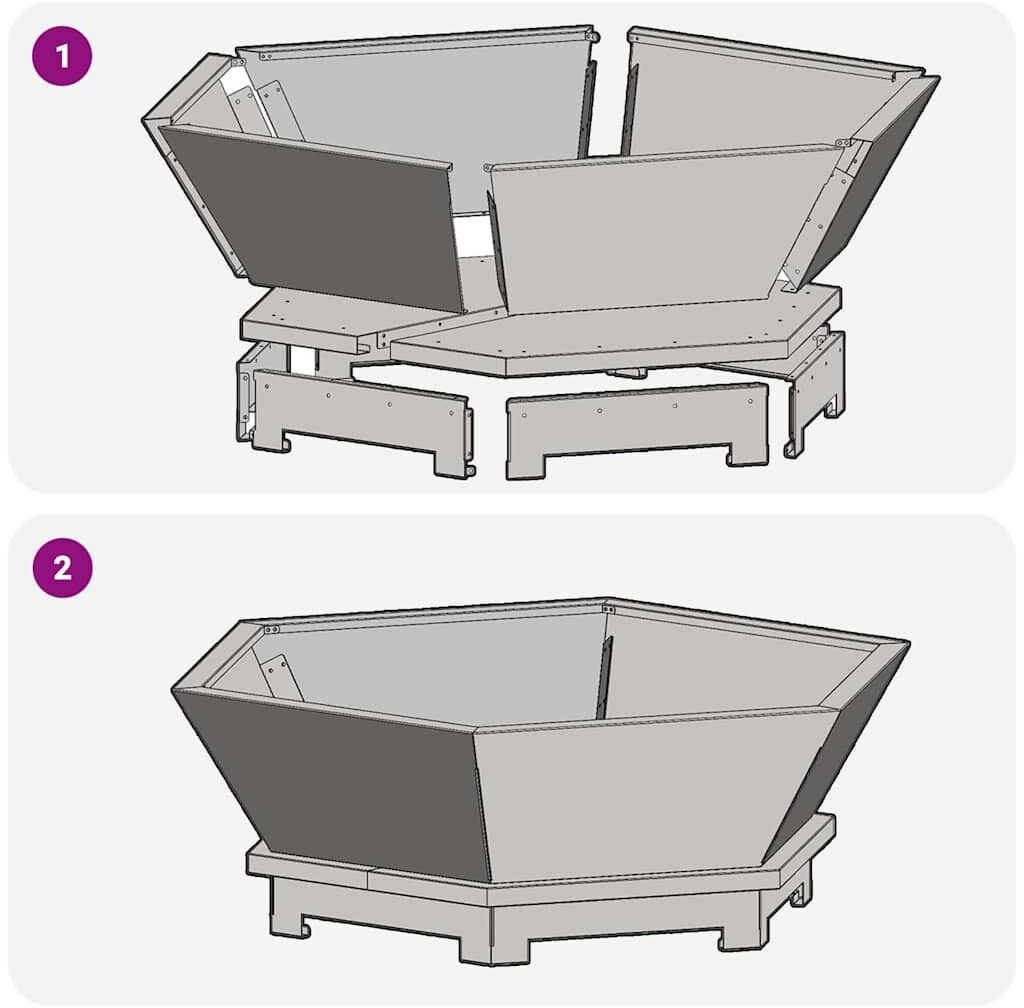 1

2