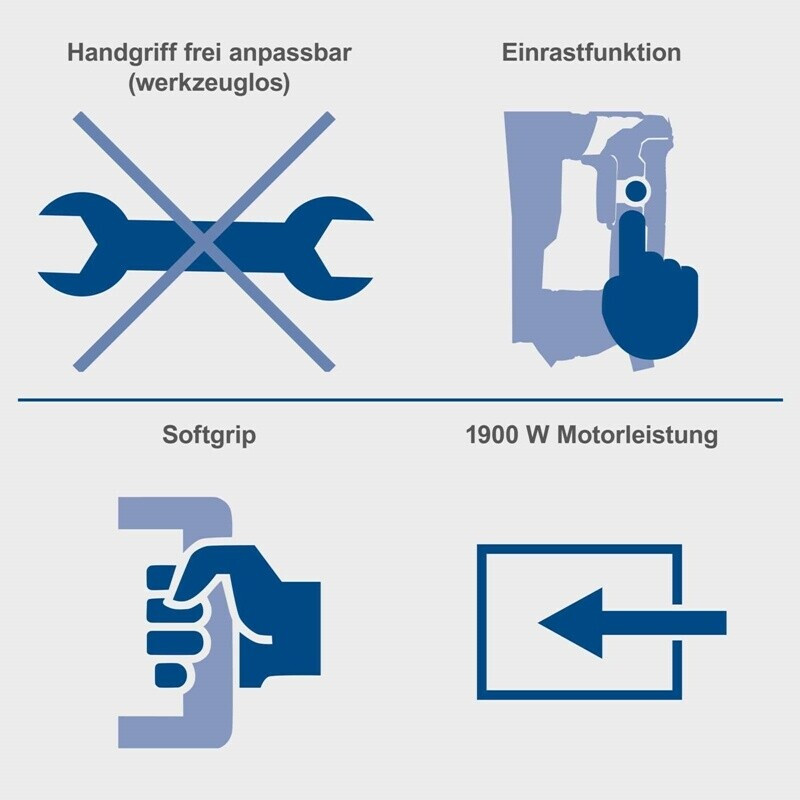 Handgriff frei anpassbar (werkzeuglos)

Einrastfunktion

Softgrip

1900 W Motorleistung