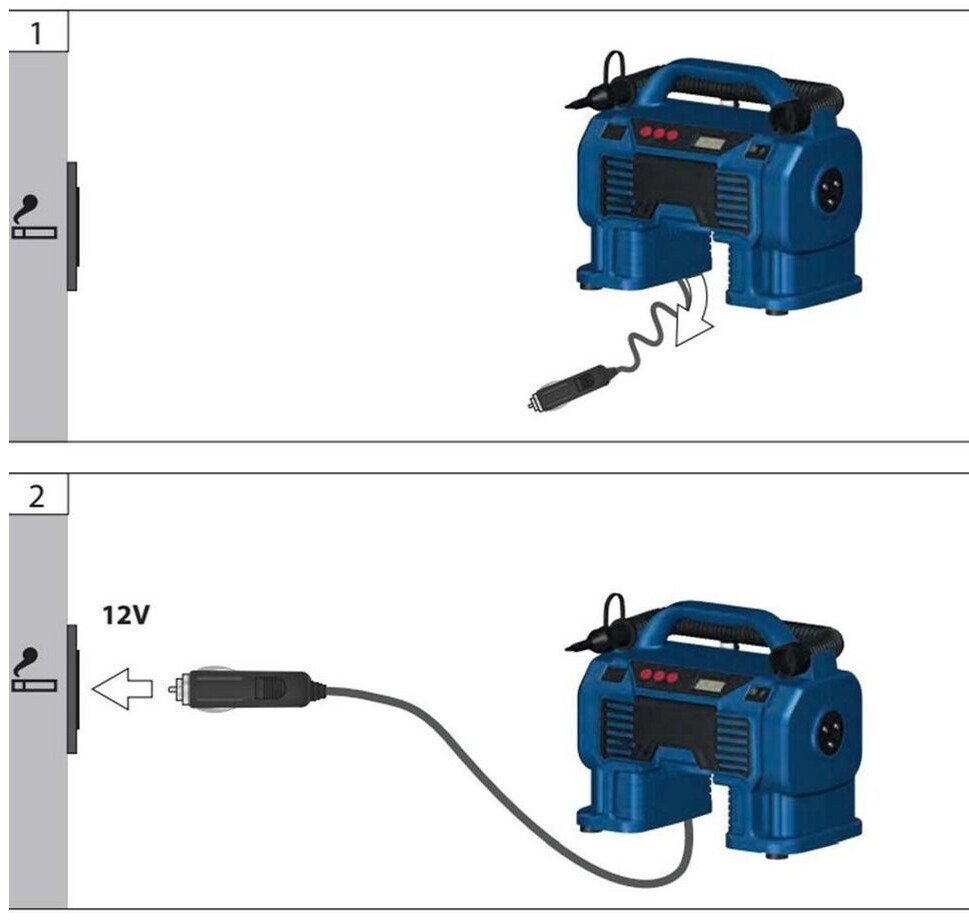 1

2

12V