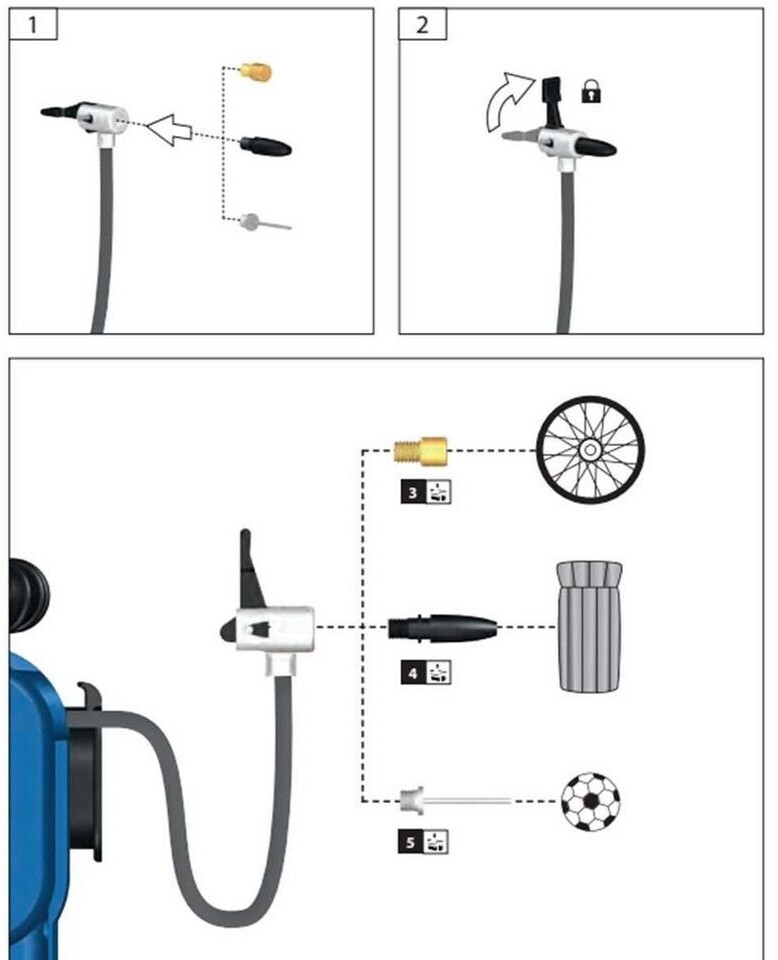 1

2

3

4

5