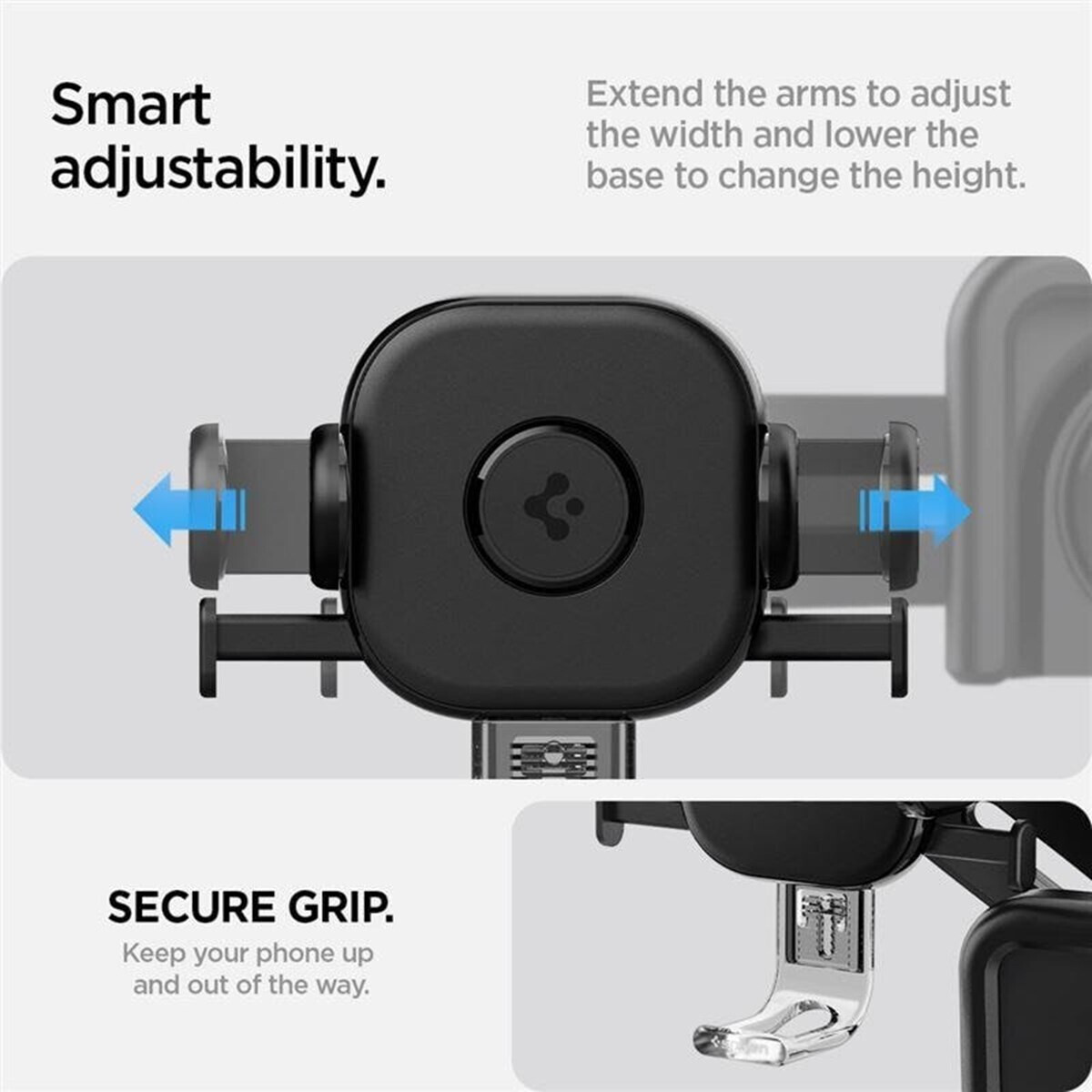 Smart adjustability.

Extend the arms to adjust the width and lower the base to change the height.

SECURE GRIP.

Keep your phone up and out of the way.