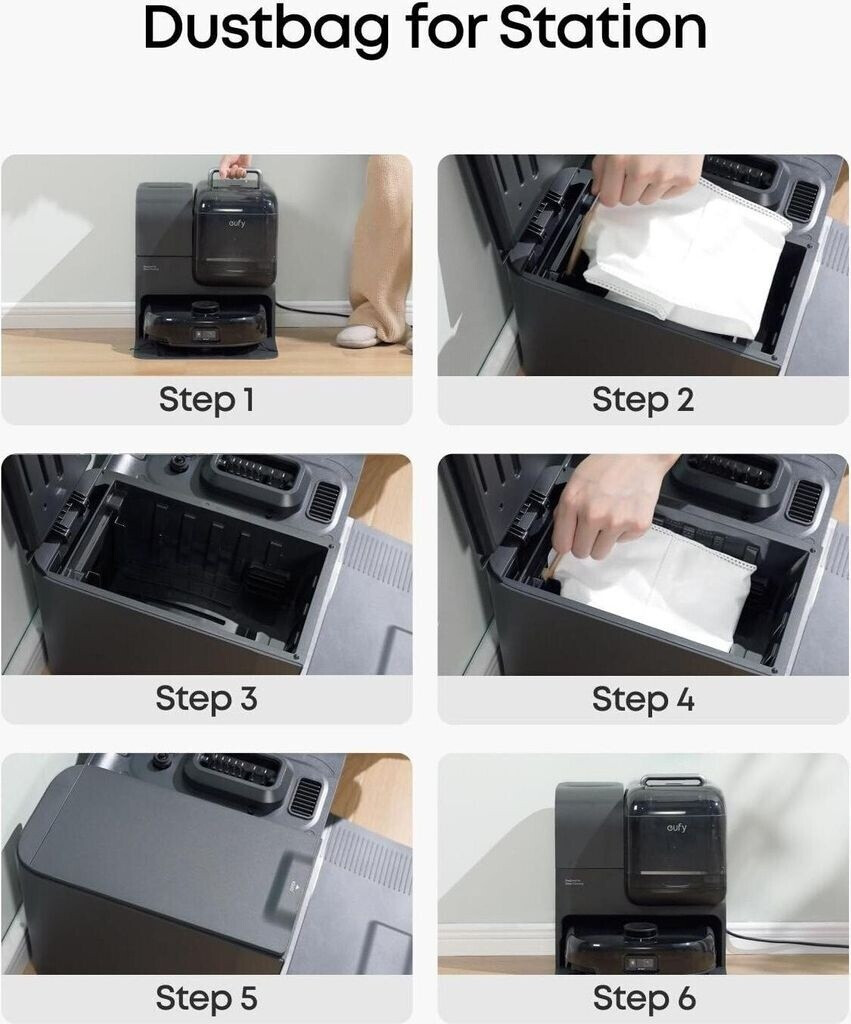 Dustbag for Station

eufy

Step 1

Step 2

Step 3

Step 4

Step 5

eufy

Step 6