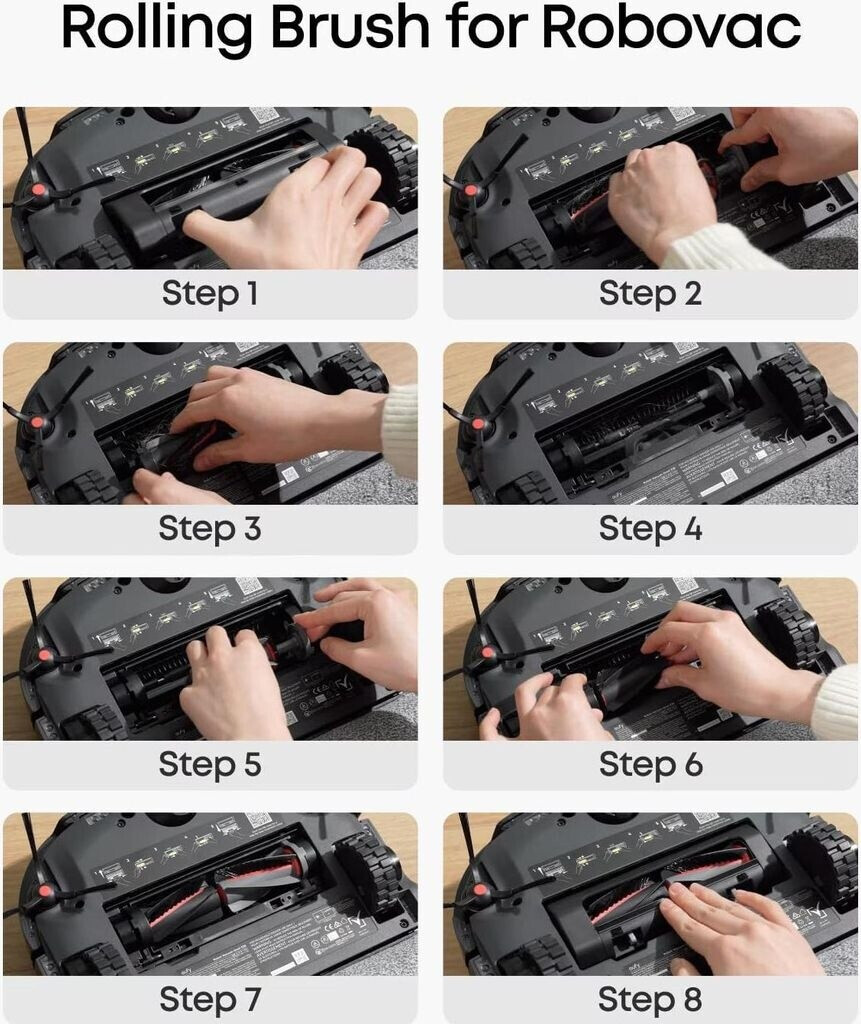 Rolling Brush for Robovac

Step 1

Step 2

Step 3

Step 4

Step 5

Step 6

Step 7

Step 8