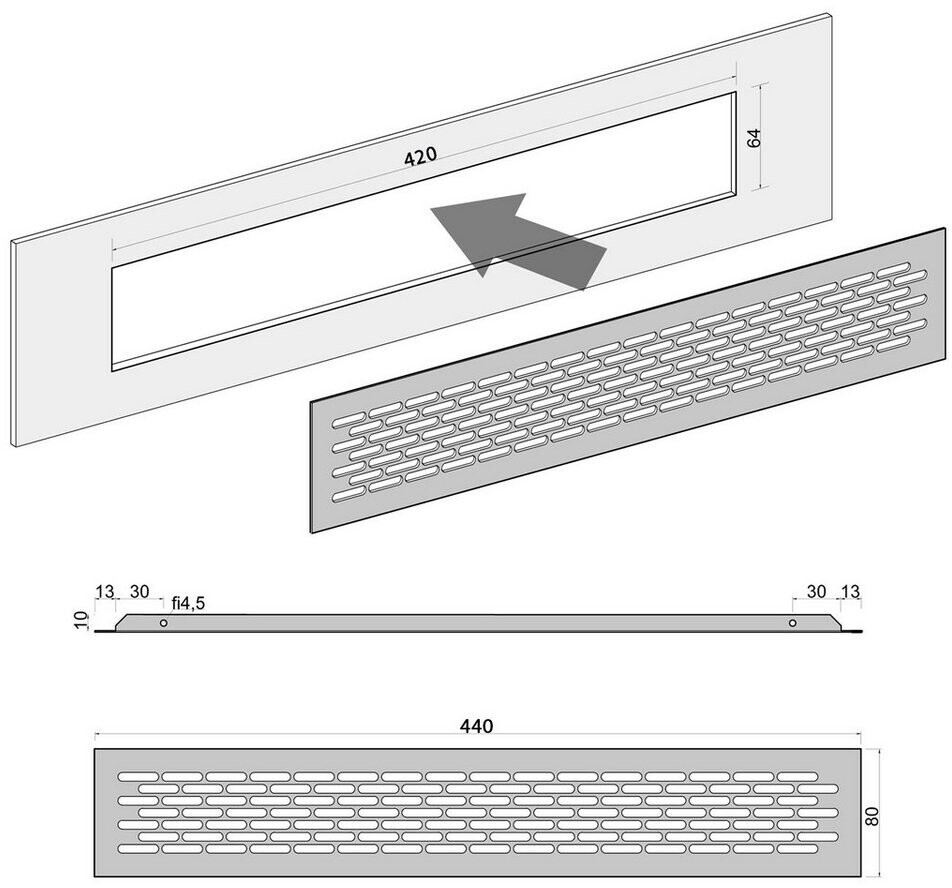 420

64

13 30 fi4,5

10

30 13

440

80