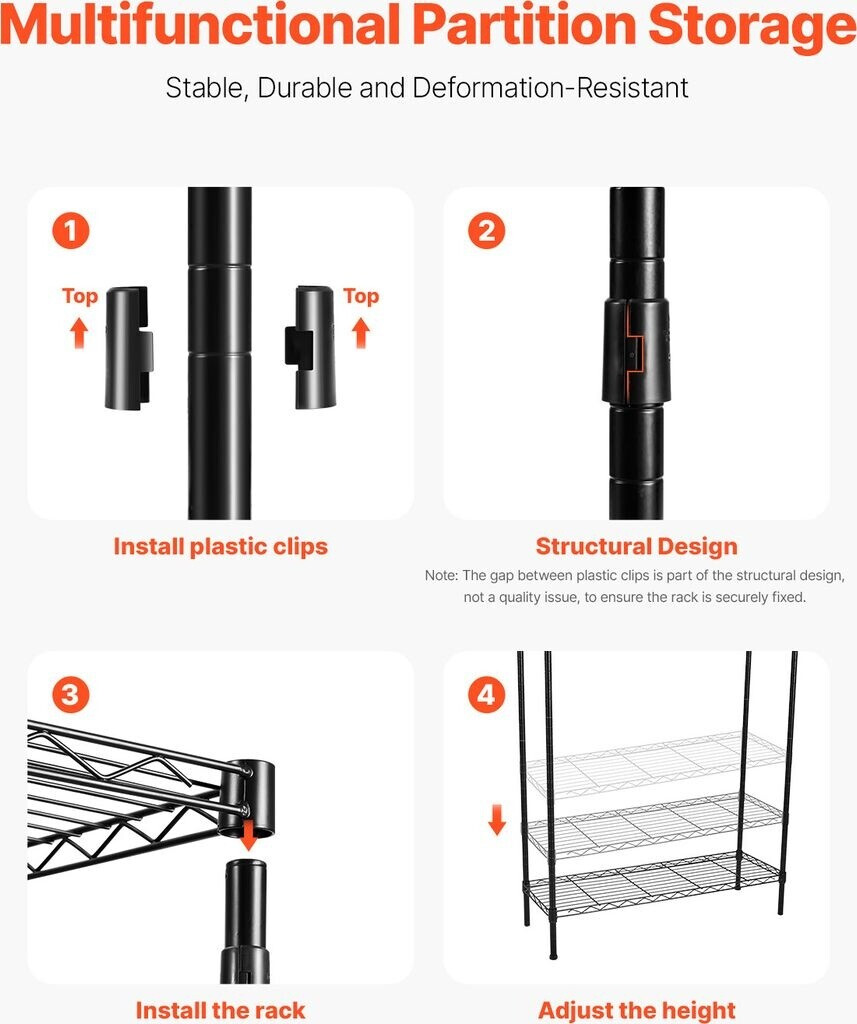 Multifunctional Partition Storage

Stable, Durable and Deformation-Resistant

1

Top

Top

Install plastic clips

2

Structural Design

Note: The gap between plastic clips is part of the structural design, not a quality issue, to ensure the rack is securely fixed.

3

Install the rack

4

Adjust the height