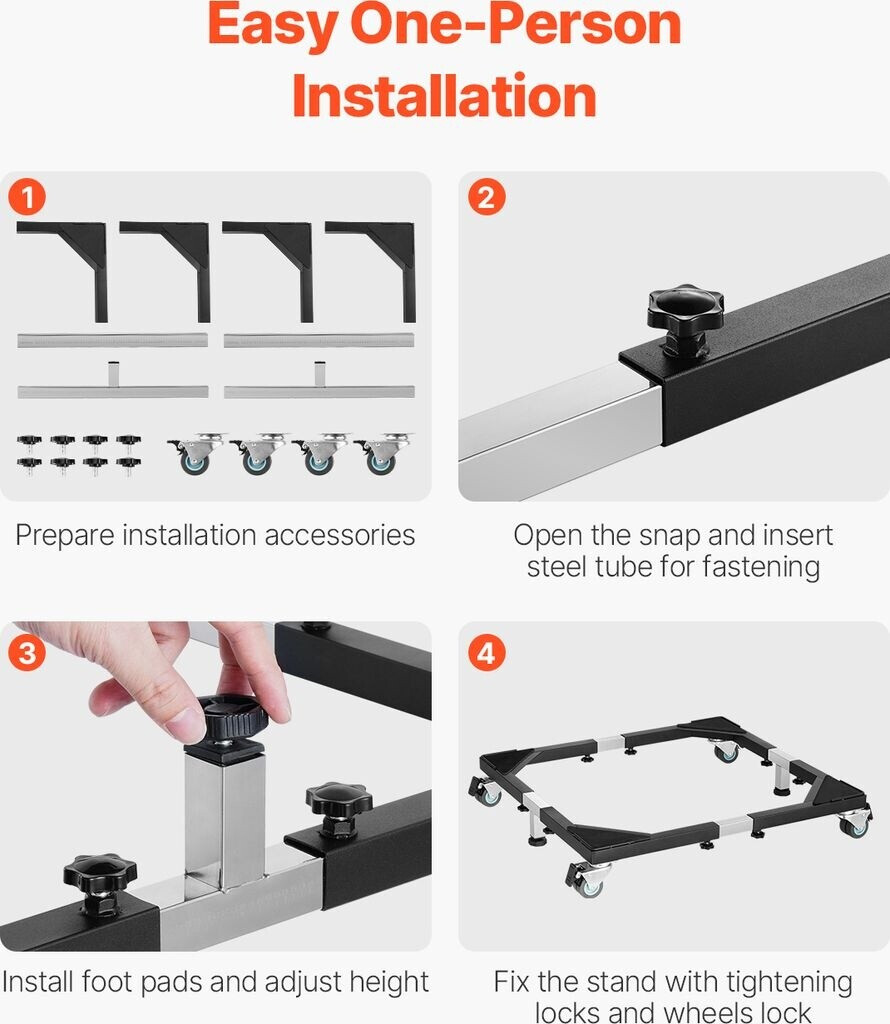 Easy One-Person Installation

1

Prepare installation accessories

2

Open the snap and insert steel tube for fastening

3

Install foot pads and adjust height

4

Fix the stand with tightening locks and wheels lock