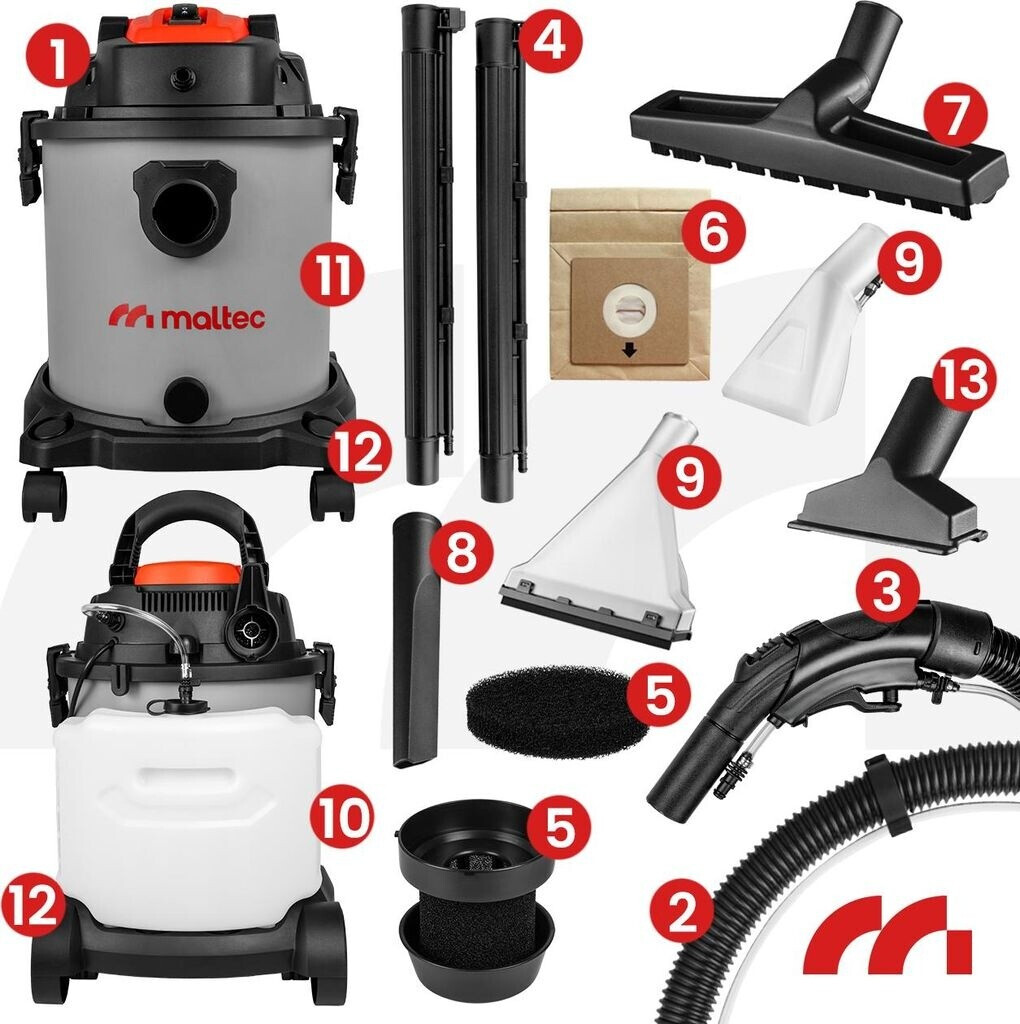 1
4
7
6
9
11
maltec
13
12
9
8
3
5
10
5
12
2