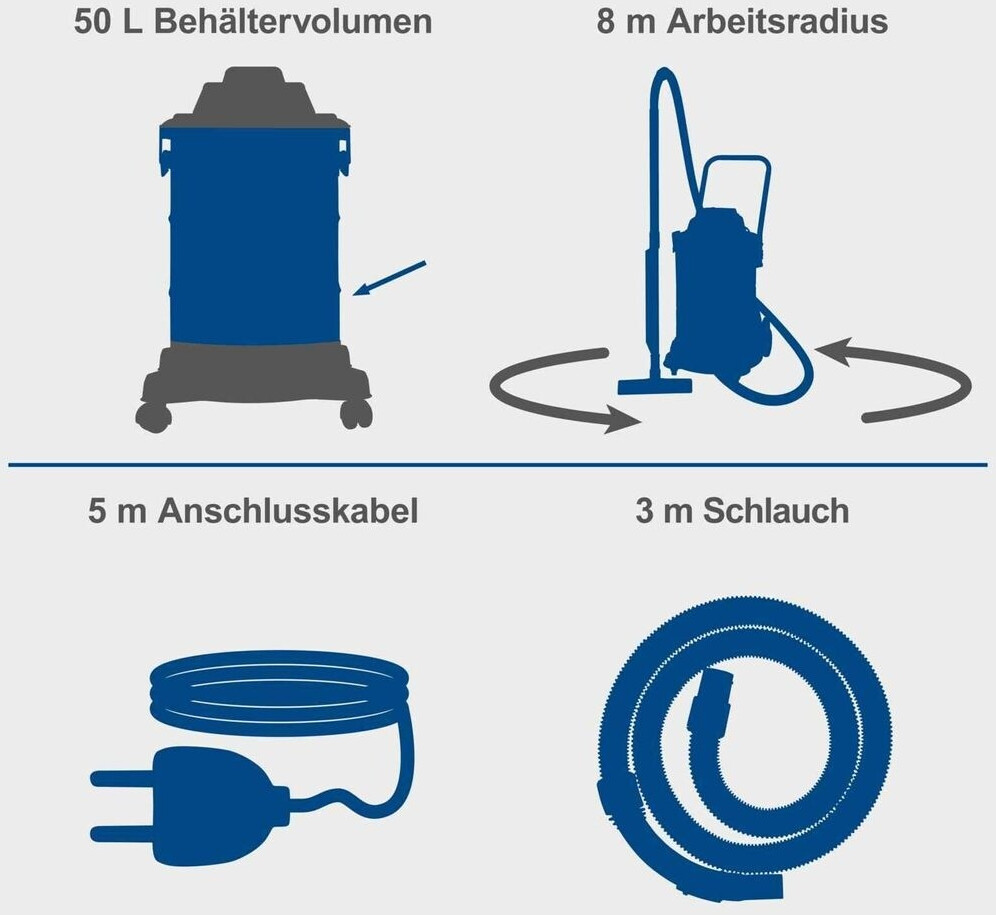 50 L Behältervolumen

8 m Arbeitsradius

5 m Anschlusskabel

3 m Schlauch