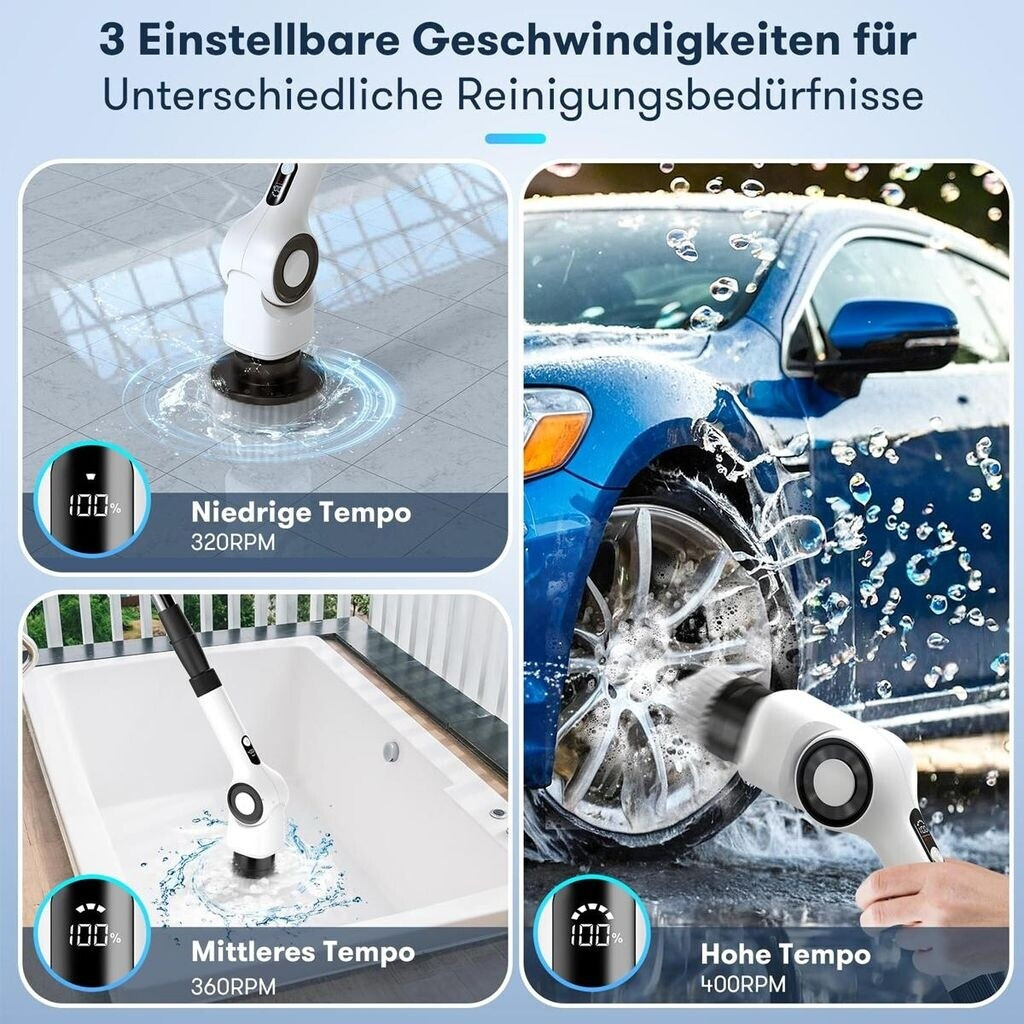 3 Einstellbare Geschwindigkeiten für
Unterschiedliche Reinigungsbedürfnisse

100%

Niedrige Tempo
320RPM

100%

Mittleres Tempo
360RPM

100%

Hohe Tempo
400RPM