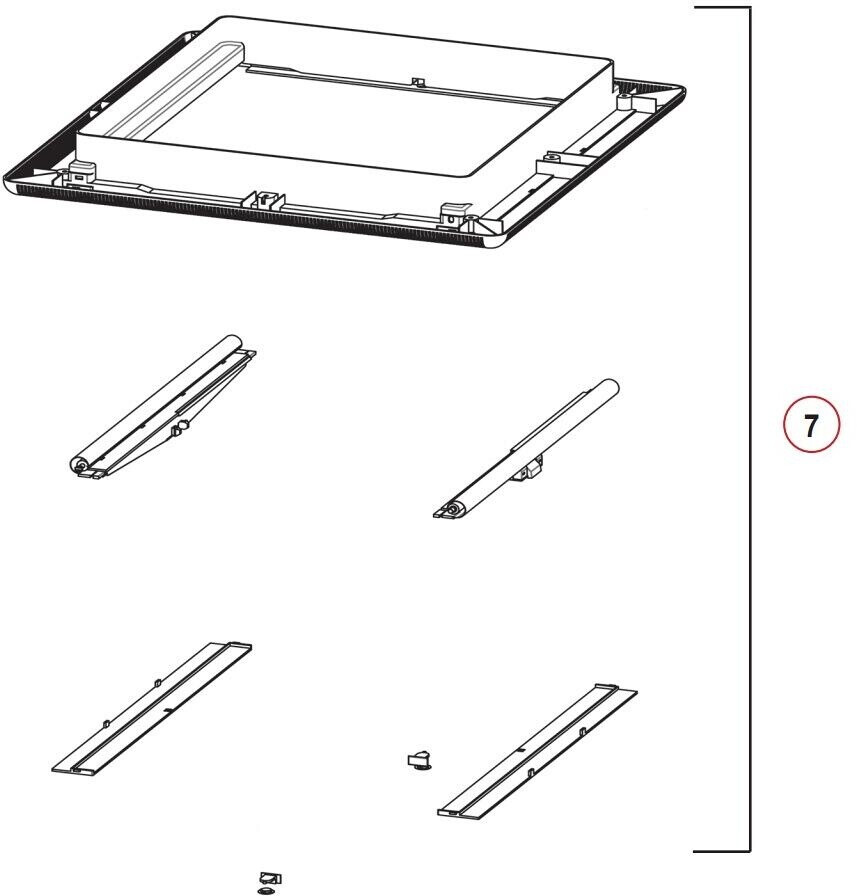 7