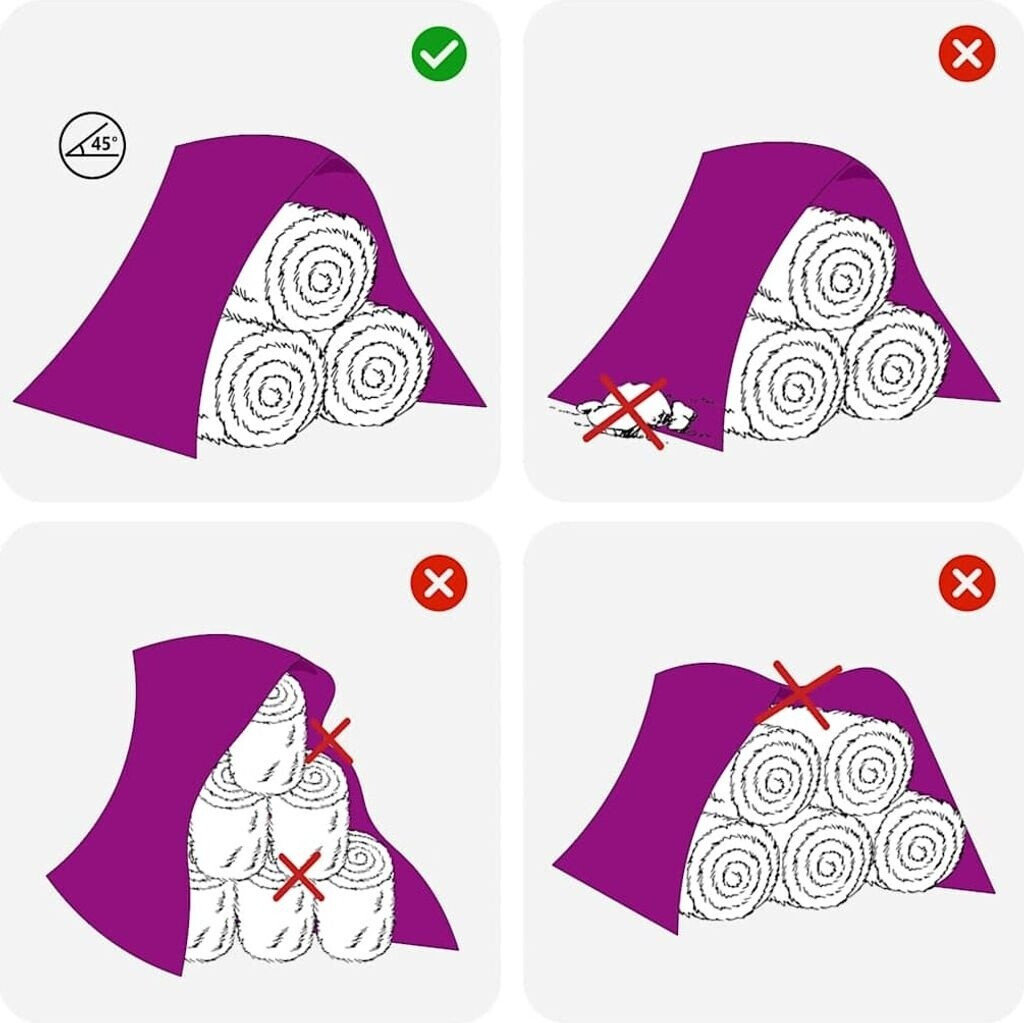 45°