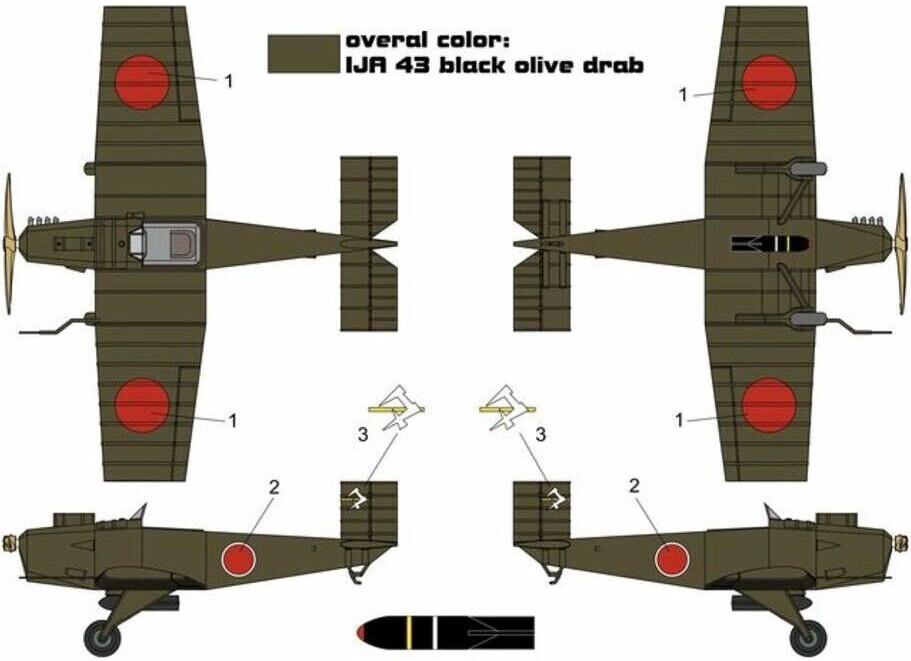 overal color:
IJA 43 black olive drab

1

1

1

1

3

3

2

2