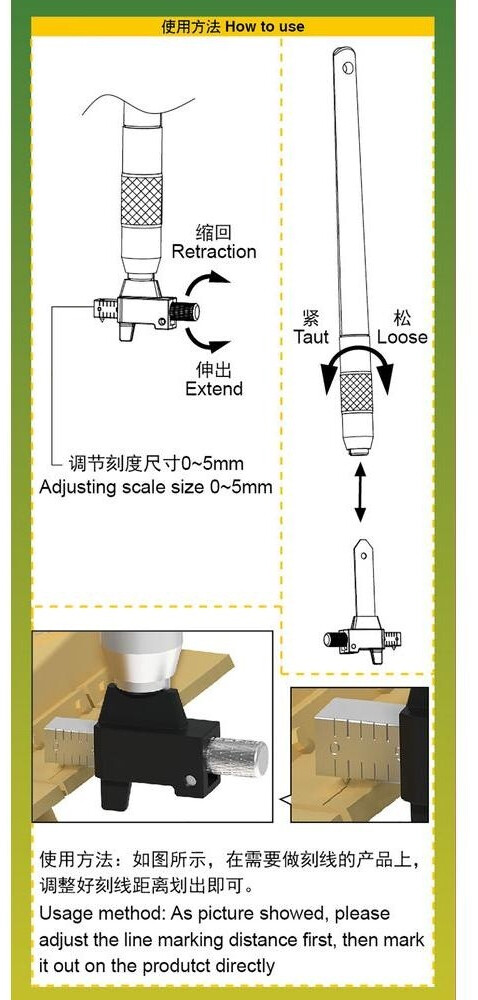 使用方法 How to use

缩回
Retraction

伸出
Extend

调节刻度尺寸0~5mm
Adjusting scale size 0~5mm

紧
Taut

松
Loose

使用方法：如图所示，在需要做刻线的产品上，调整好刻线距离划出即可。
Usage method: As picture showed, please adjust the line marking distance first, then mark it out on the produtct directly