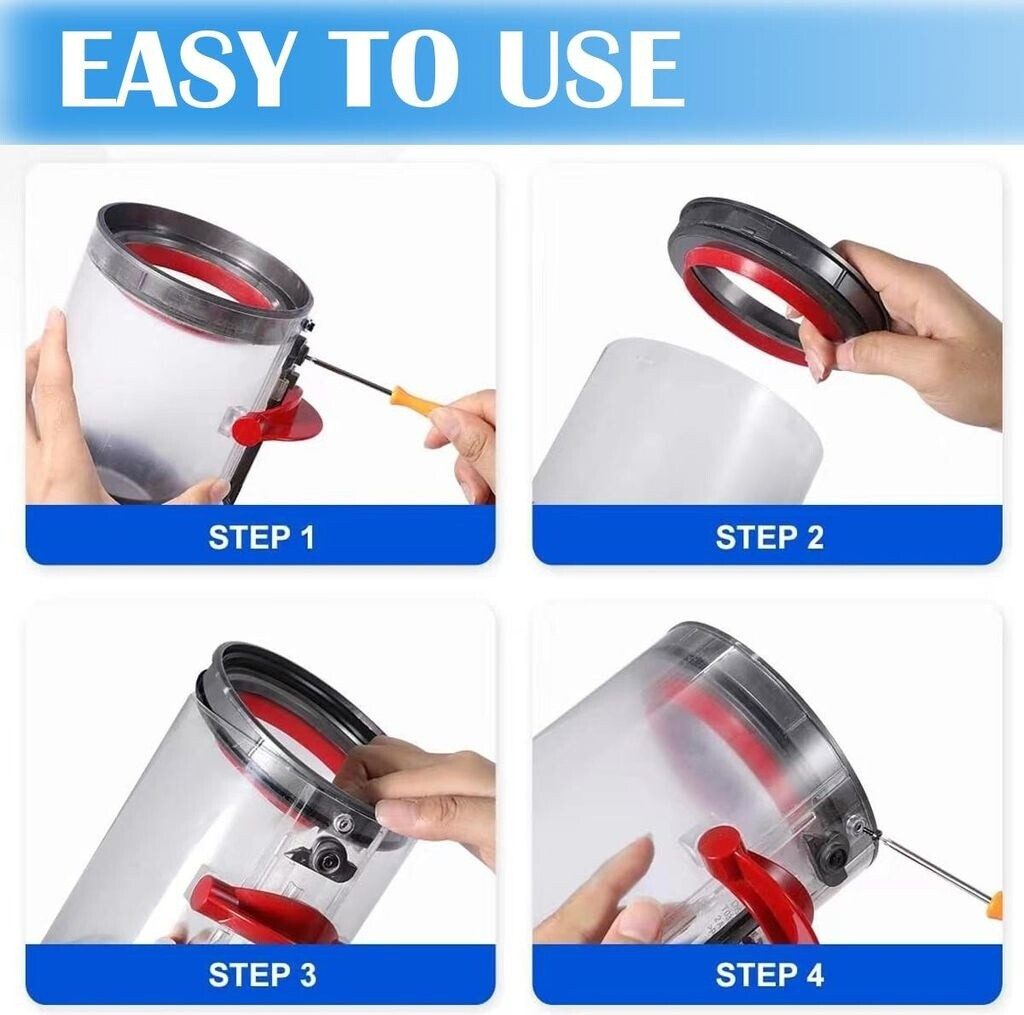 EASY TO USE

STEP 1

STEP 2

STEP 3

STEP 4