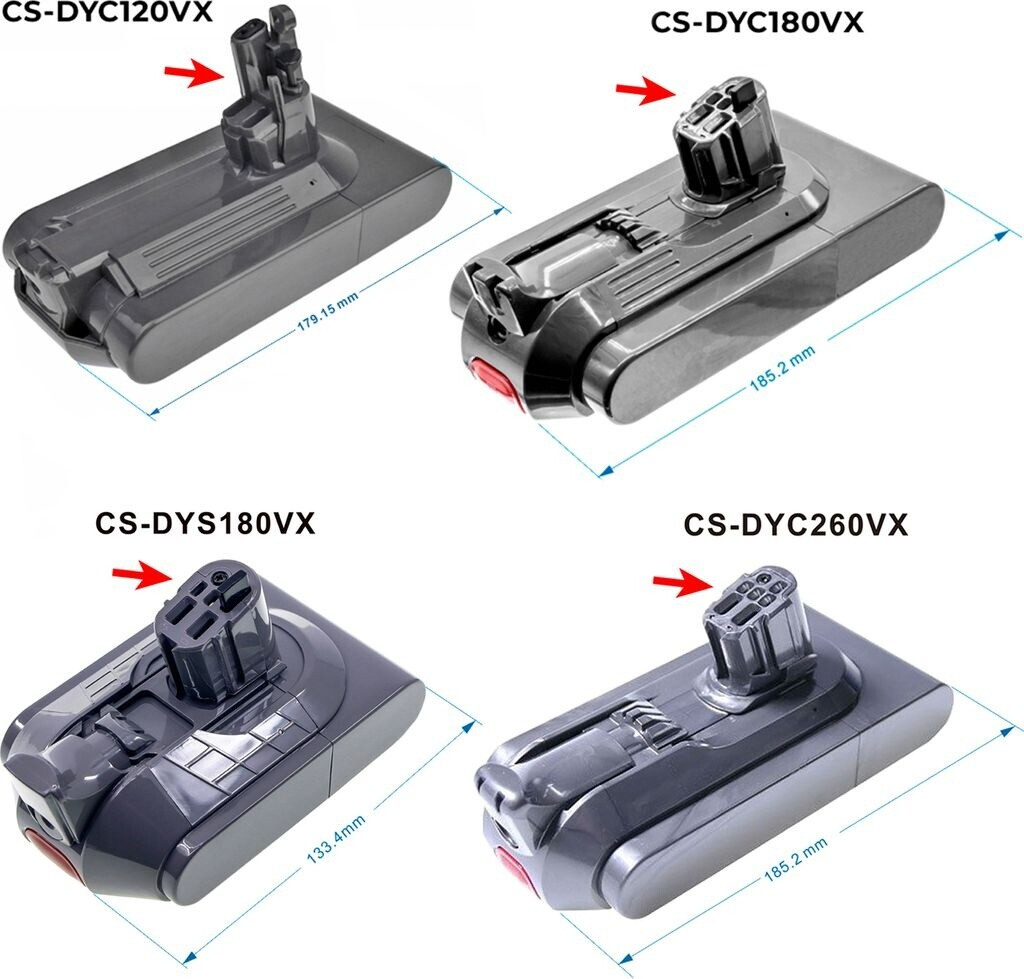 CS-DYC120VX

179.15 mm

CS-DYC180VX

185.2 mm

CS-DYS180VX

133.4mm

CS-DYC260VX

185.2 mm