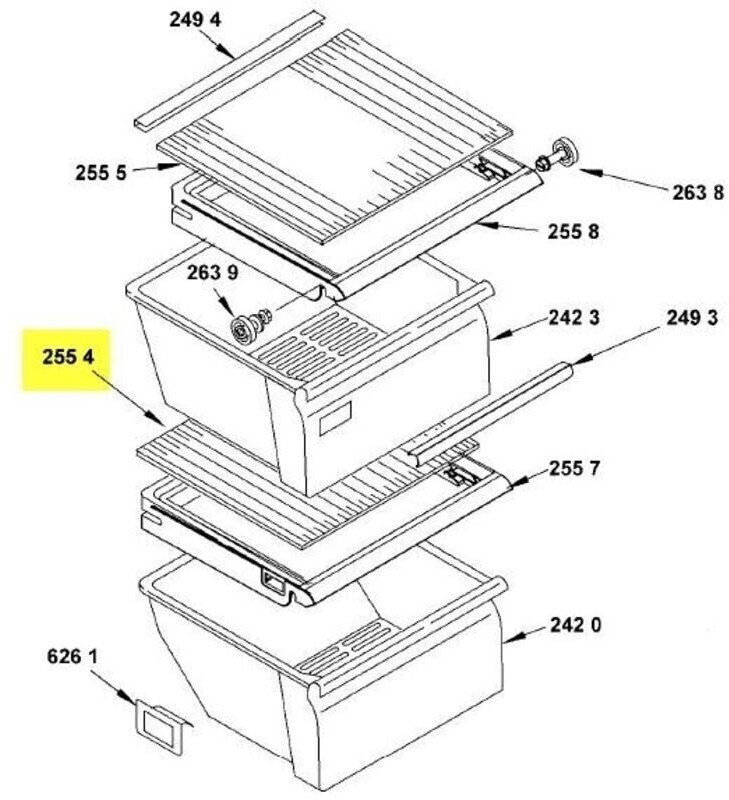 249 4
255 5
263 8
255 8
263 9
242 3
249 3
255 4
255 7
242 0
626 1