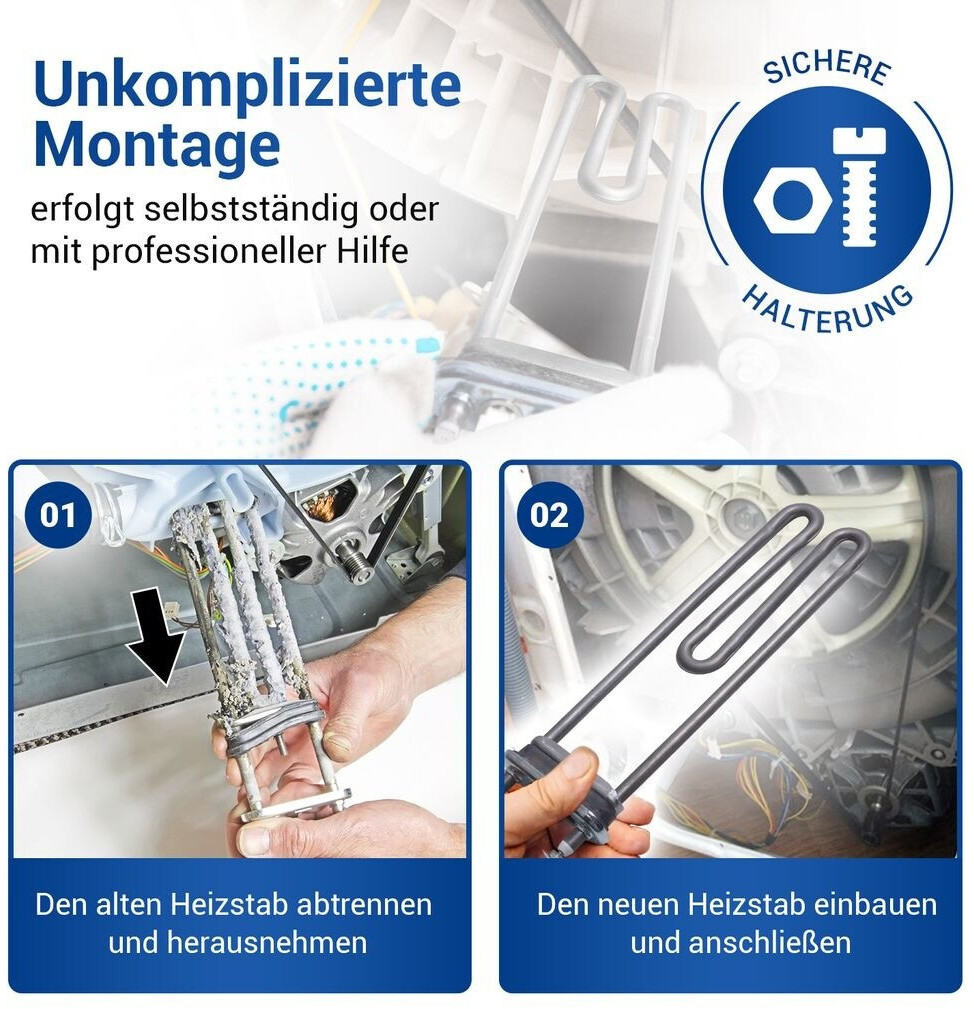 Unkomplizierte Montage

erfolgt selbstständig oder mit professioneller Hilfe

SICHERE HALTERUNG

01

Den alten Heizstab abtrennen und herausnehmen

02

Den neuen Heizstab einbauen und anschließen